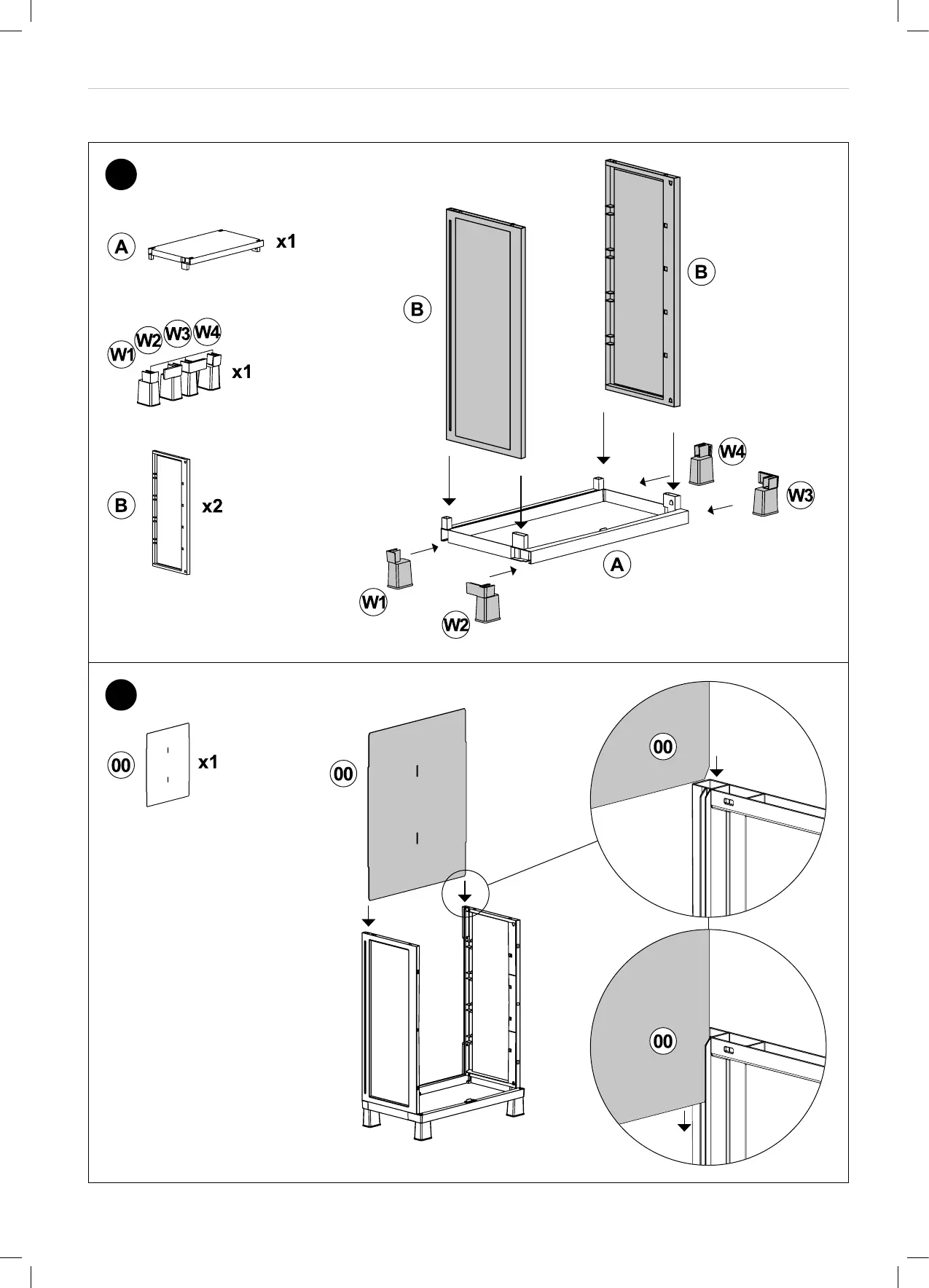 A x1

W1 W2 W3 W4 x1

B x2

B

B

W4

W3

A

W1

W2

00 x1

00

00

00