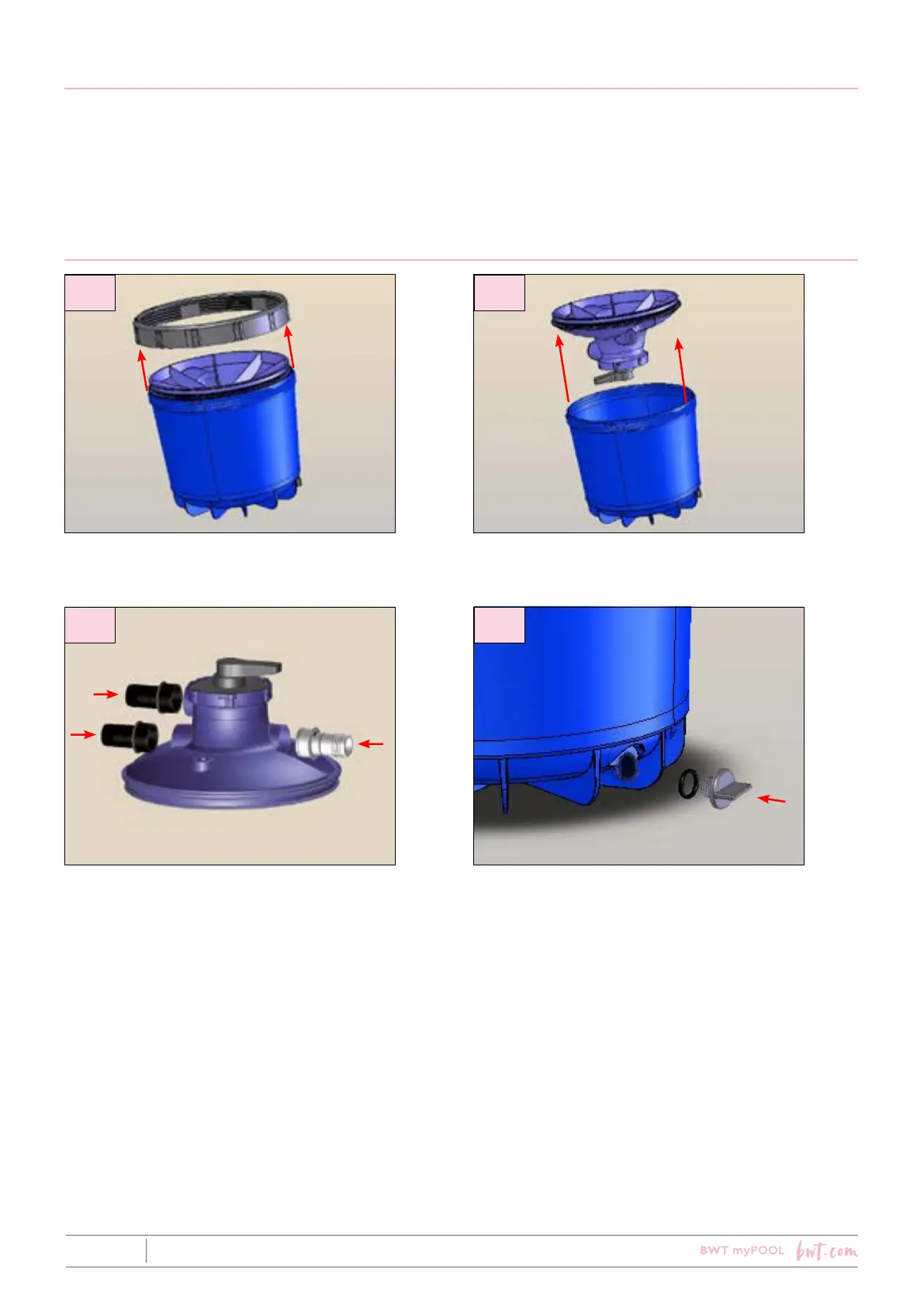 BWT myPOOL bwt.com