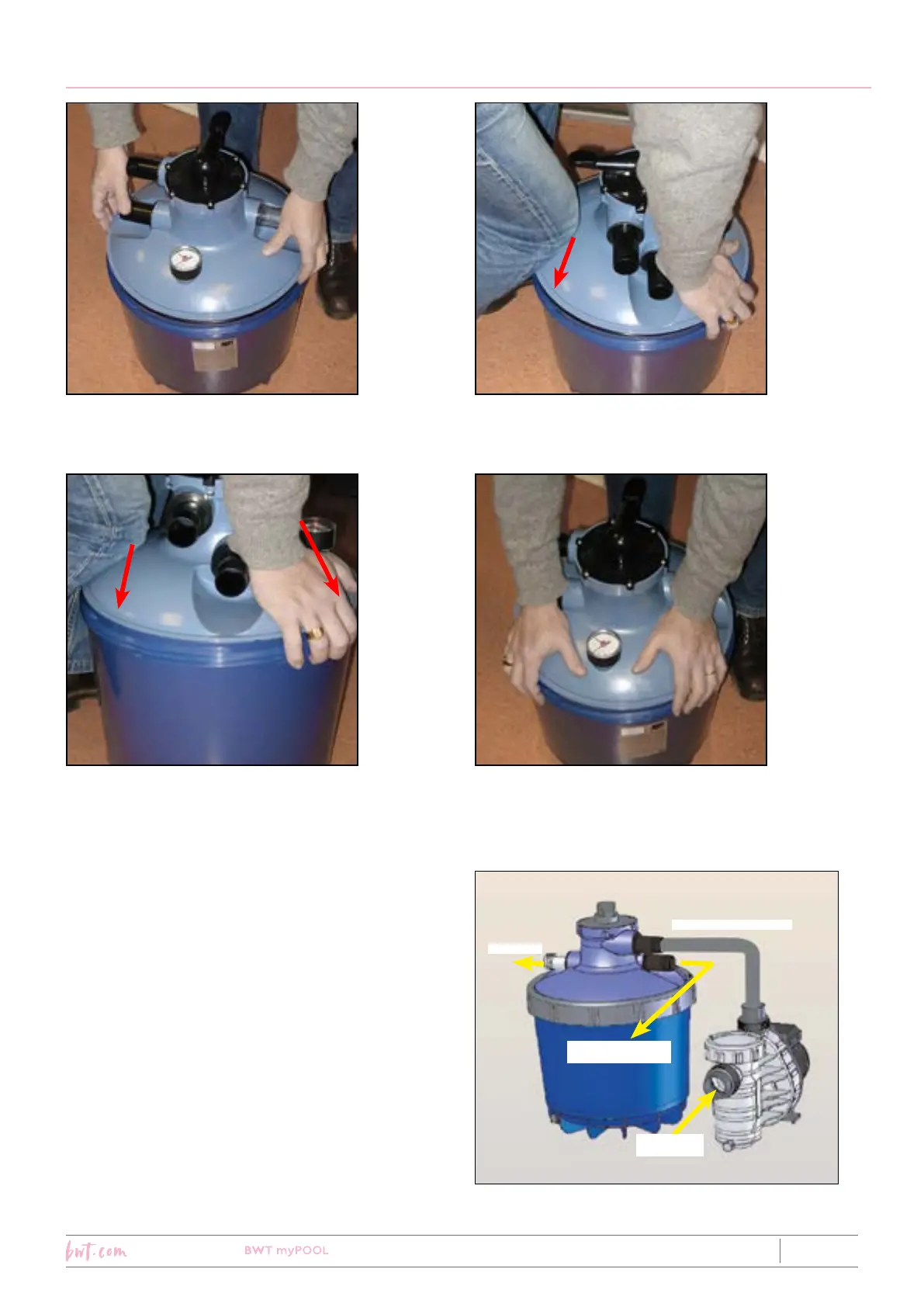 bwt.com

BWT myPOOL