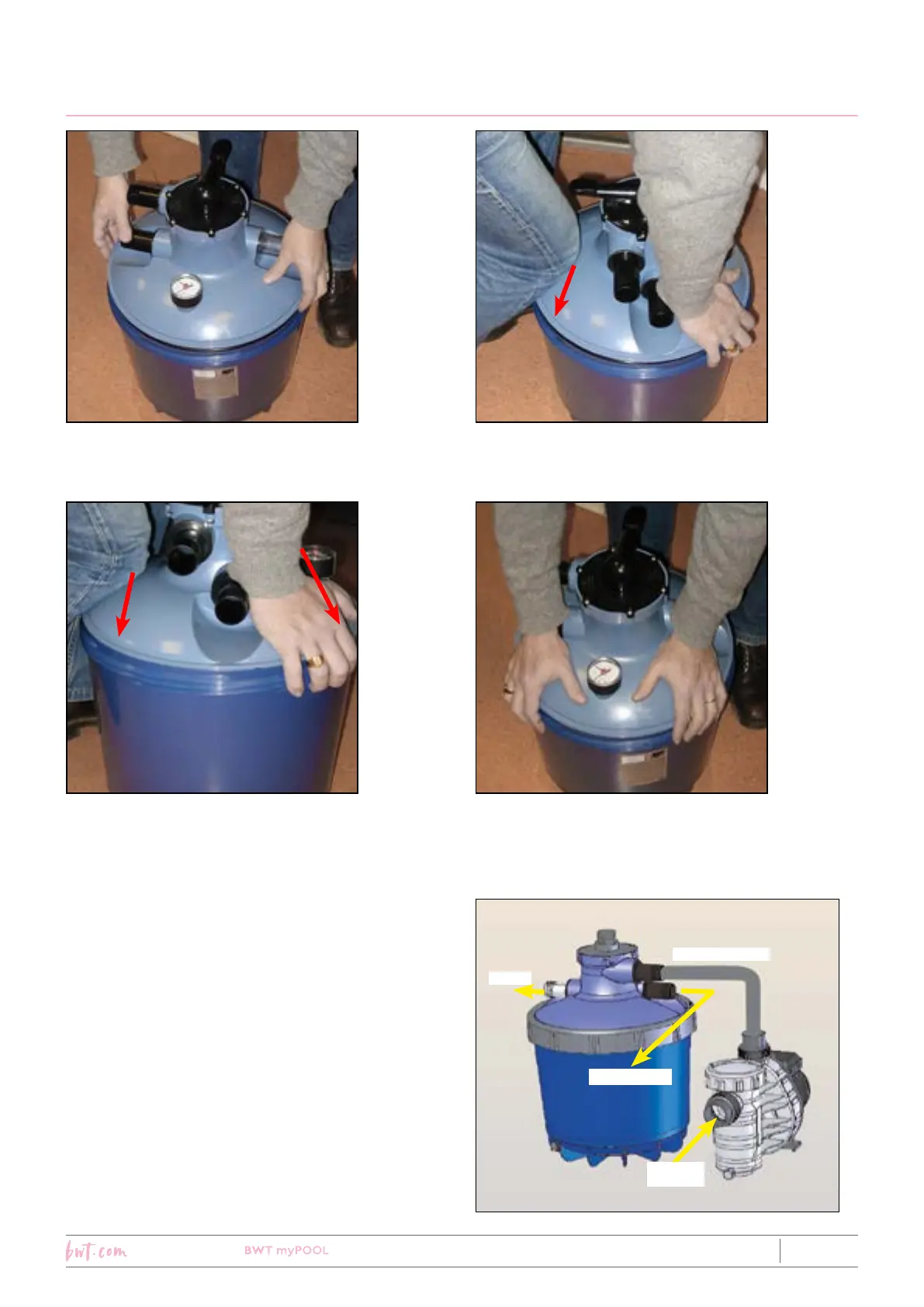 bwt.com BWT myPOOL