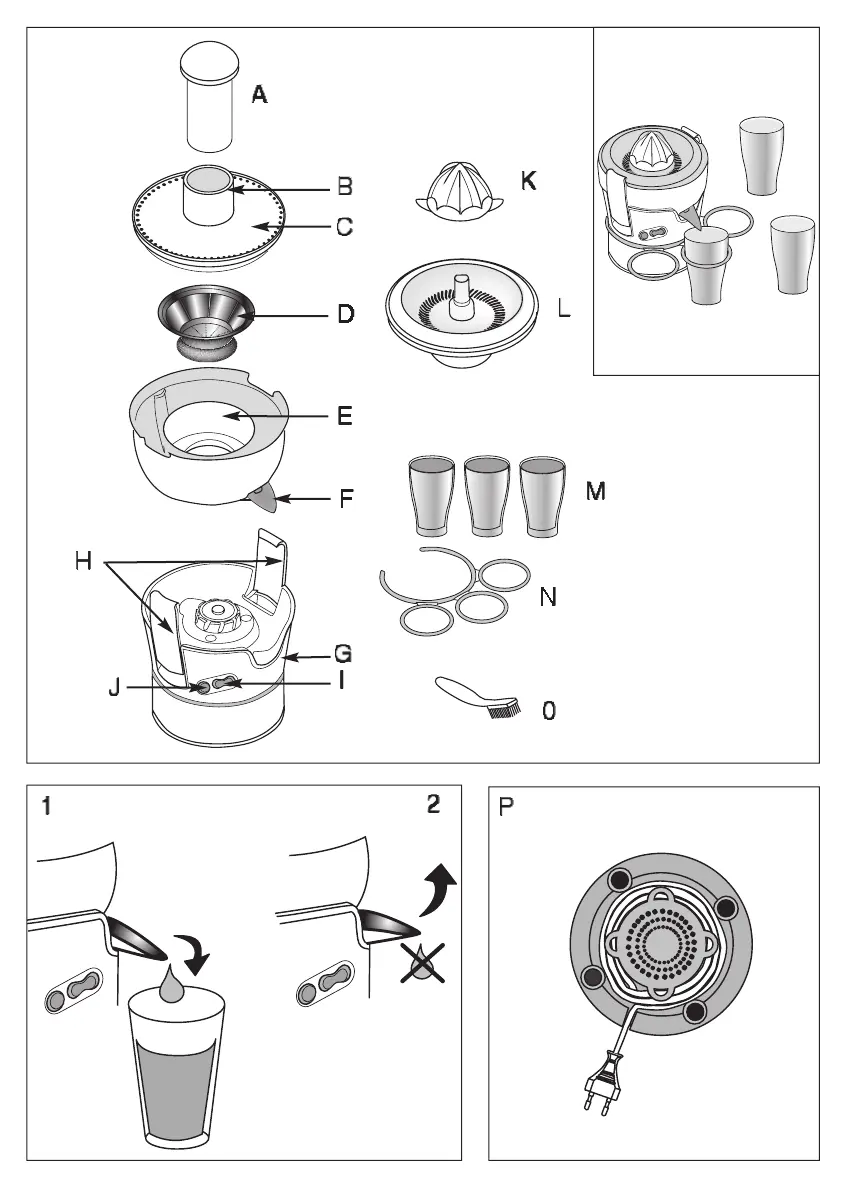 A
B
C
D
E
F
H
G
J
I
K
L
M
N
0

1
2

P