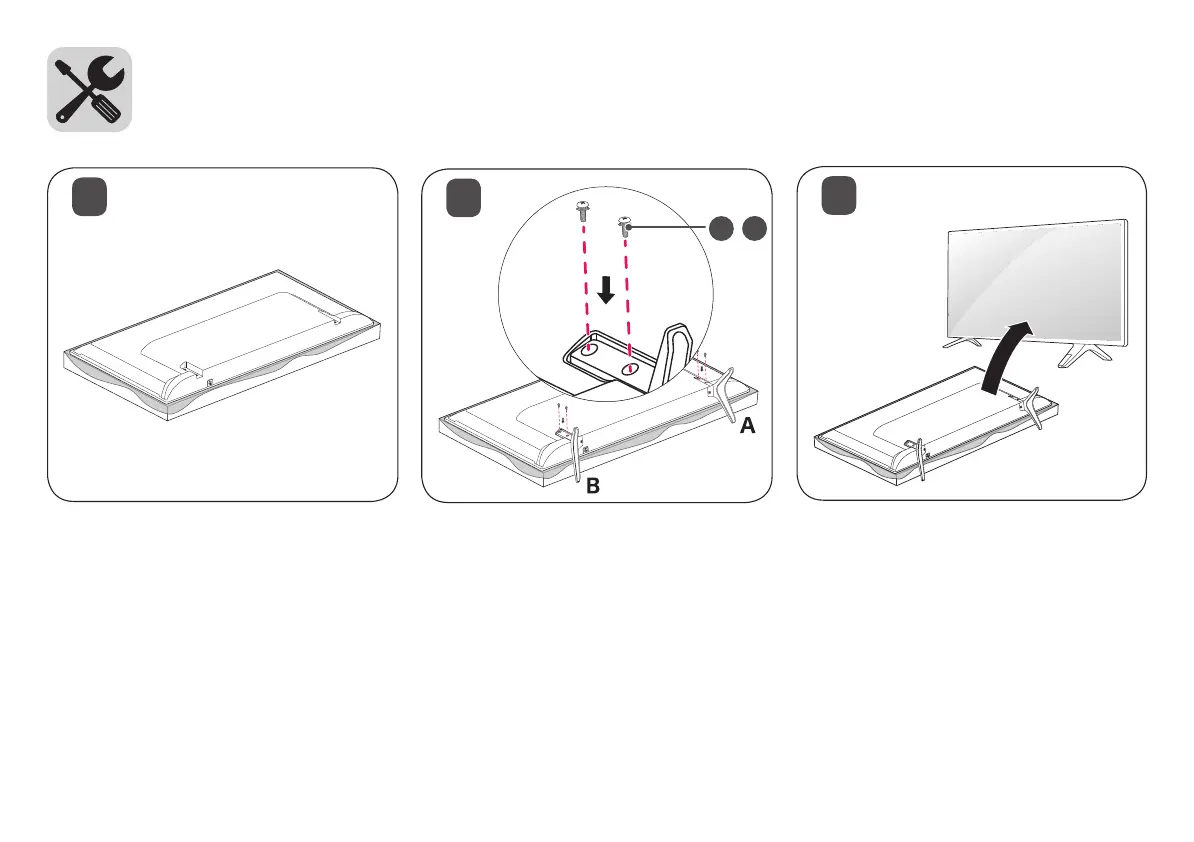 A

B