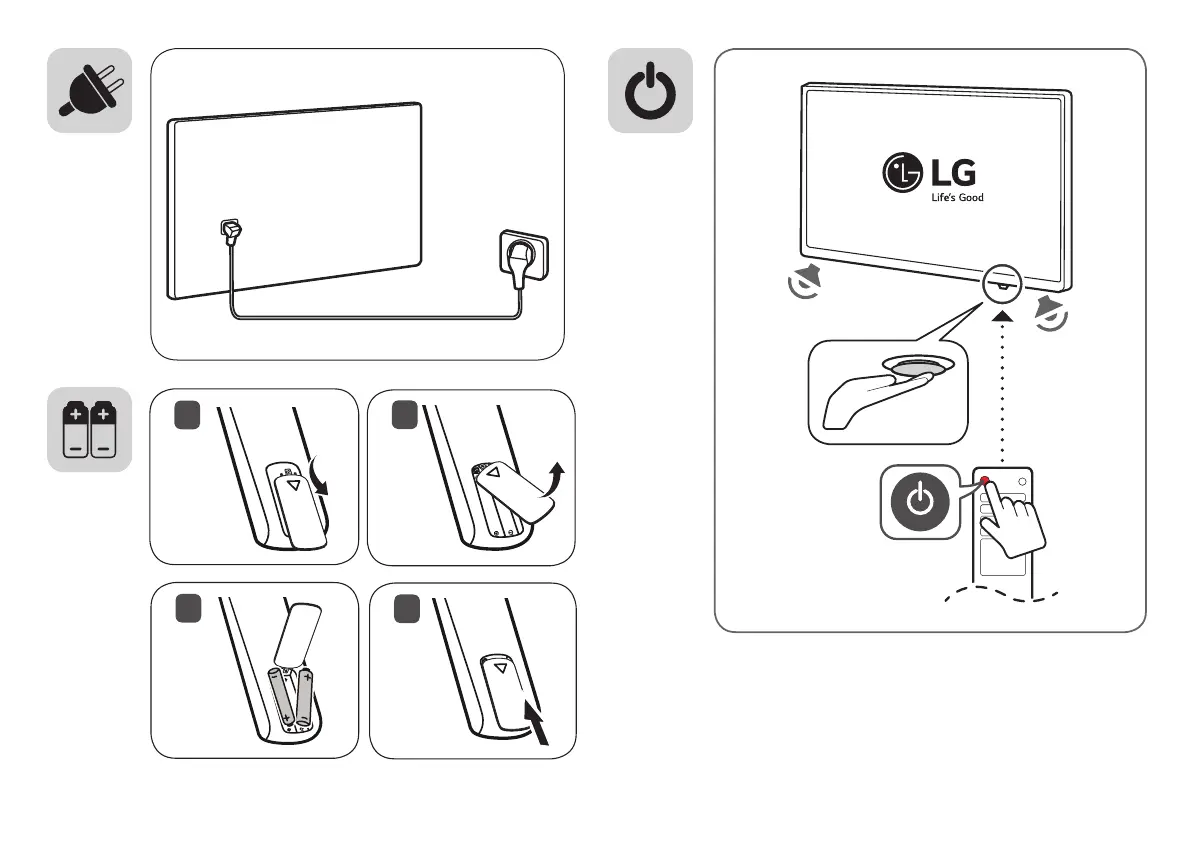 LG
Life's Good