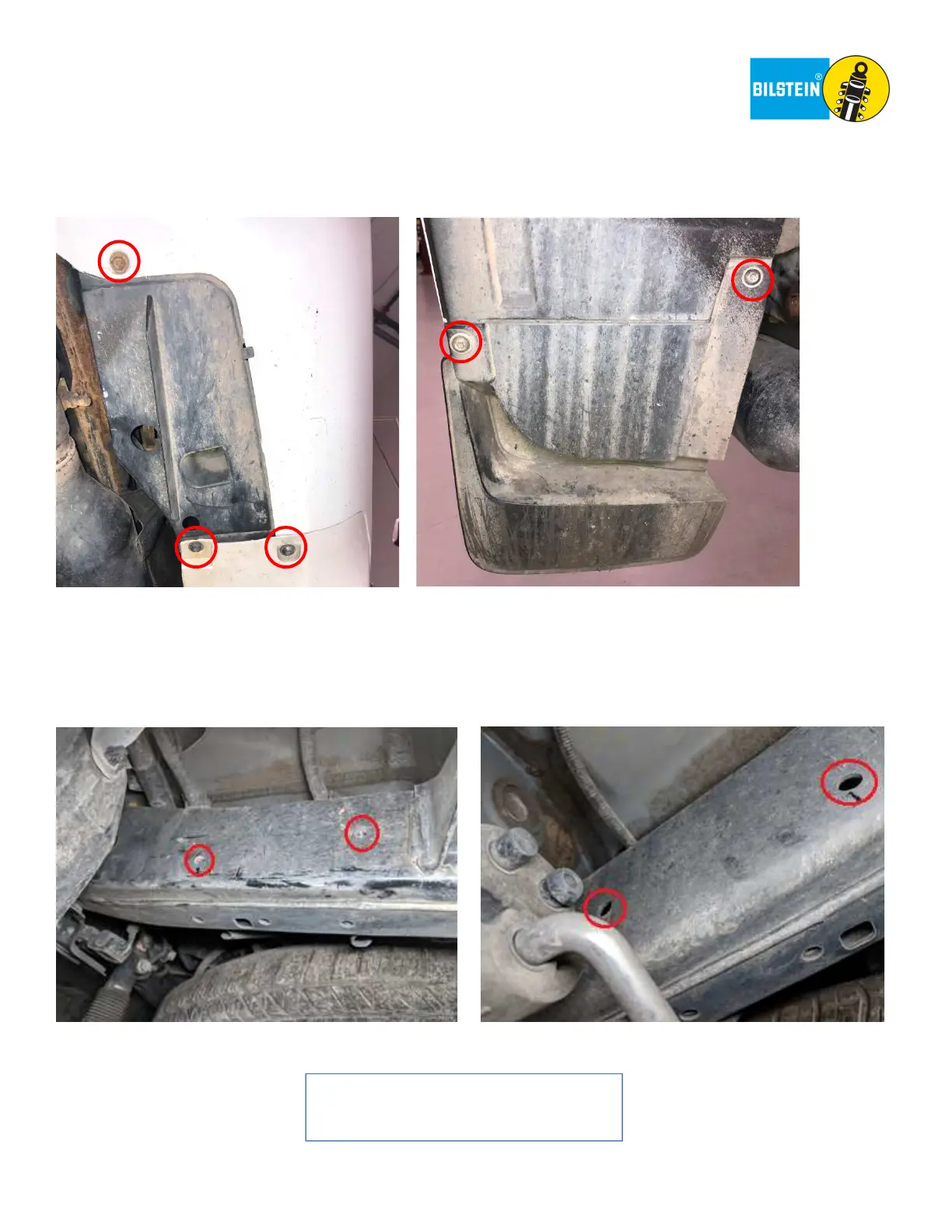 BILSTEIN®