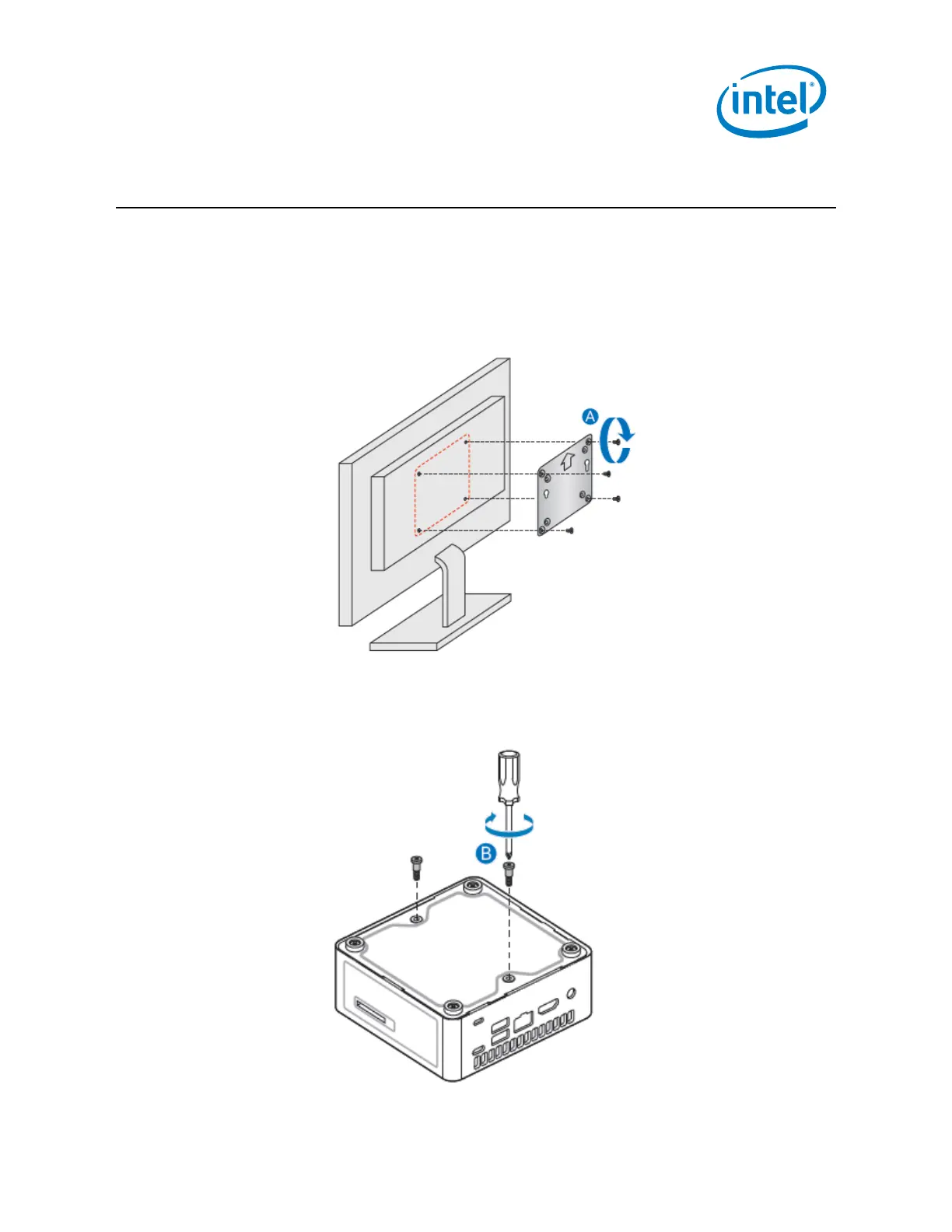 intel®

A

B