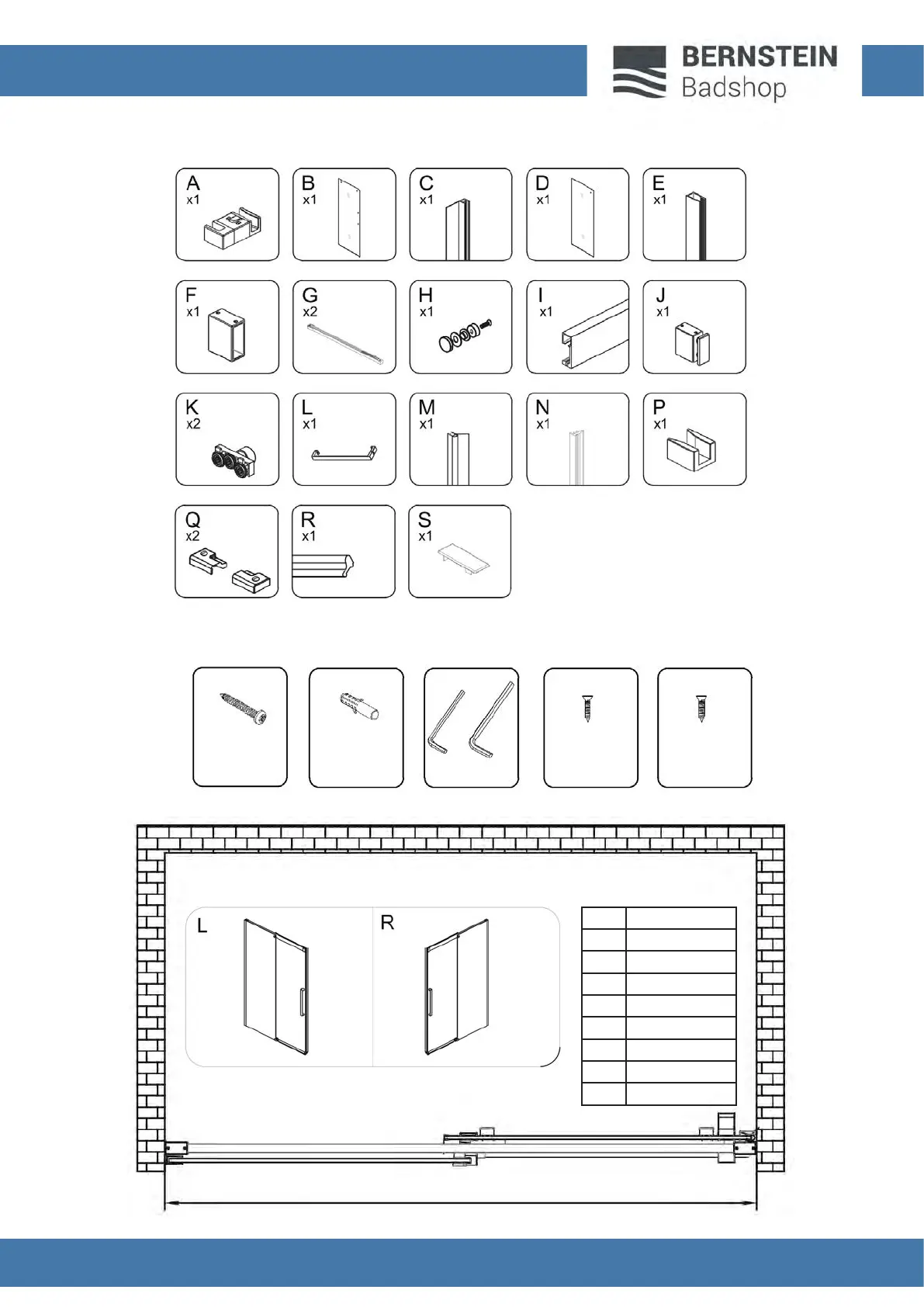 BERNSTEIN
Badshop

A
x1

B
x1

C
x1

D
x1

E
x1

F
x1

G
x2

H
x1

I
x1

J
x1

K
x2

L
x1

M
x1

N
x1

P
x1

Q
x2

R
x1

S
x1

L

R