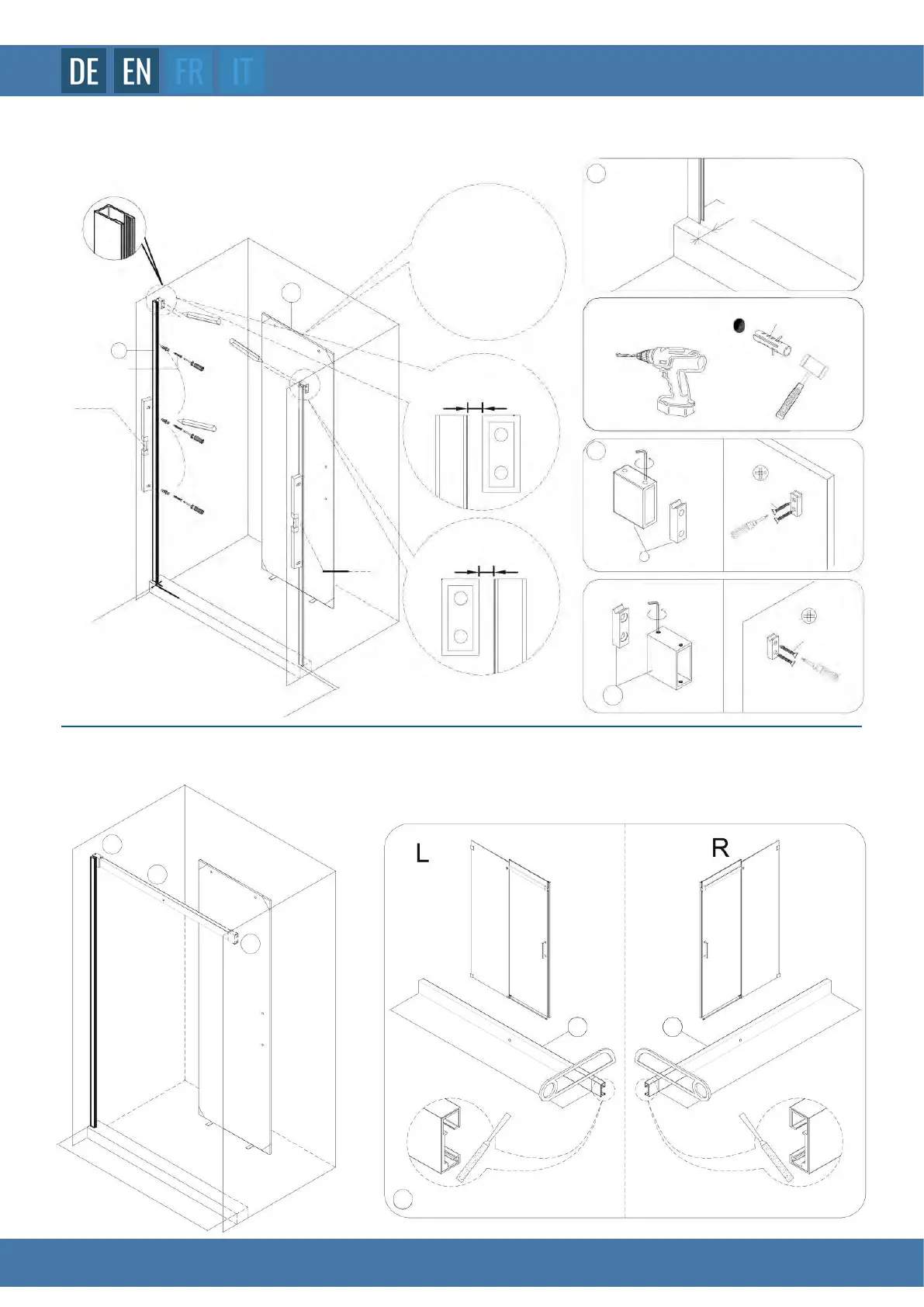 DE EN FR IT

L

R