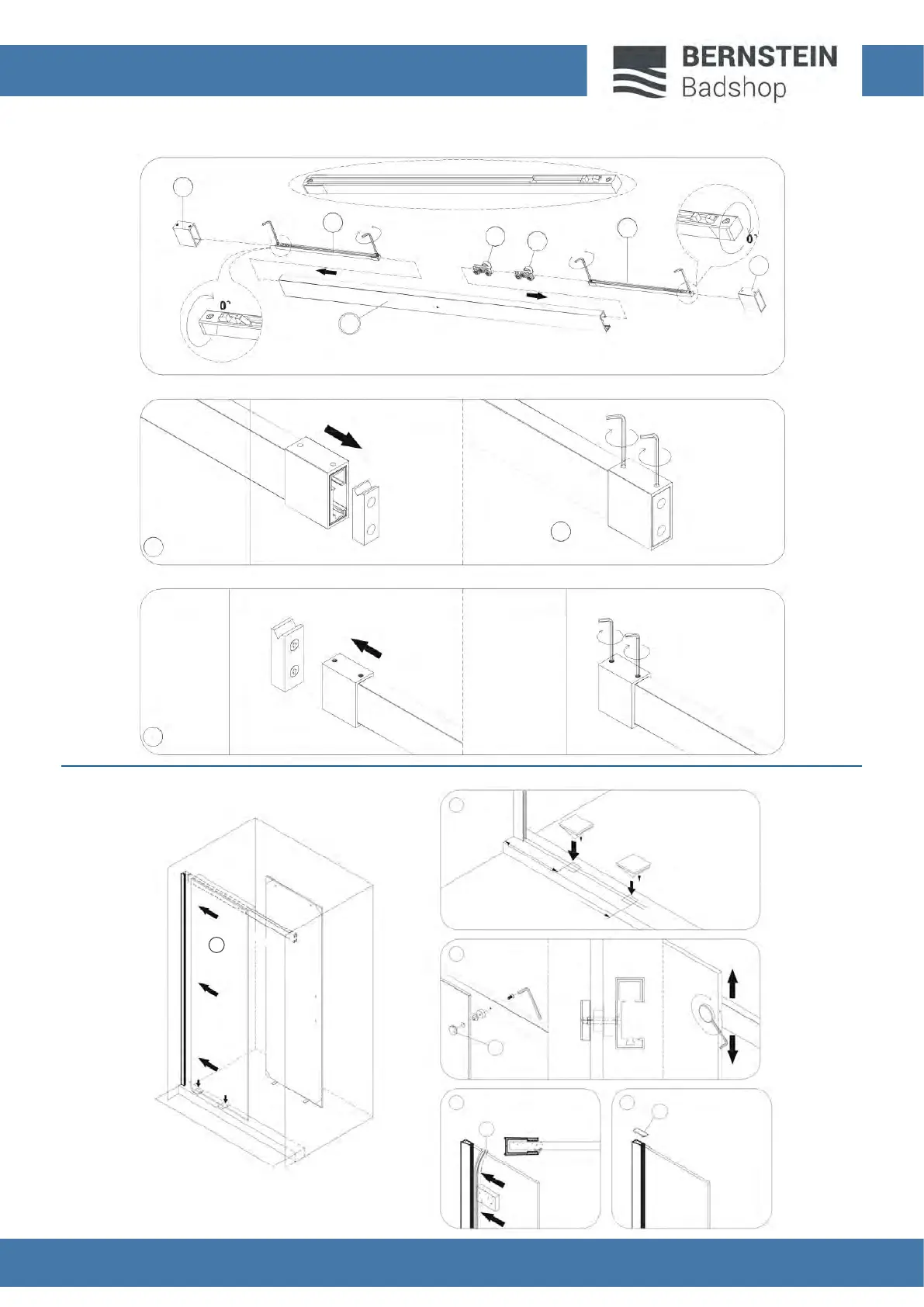 BERNSTEIN
Badshop

0°

0°