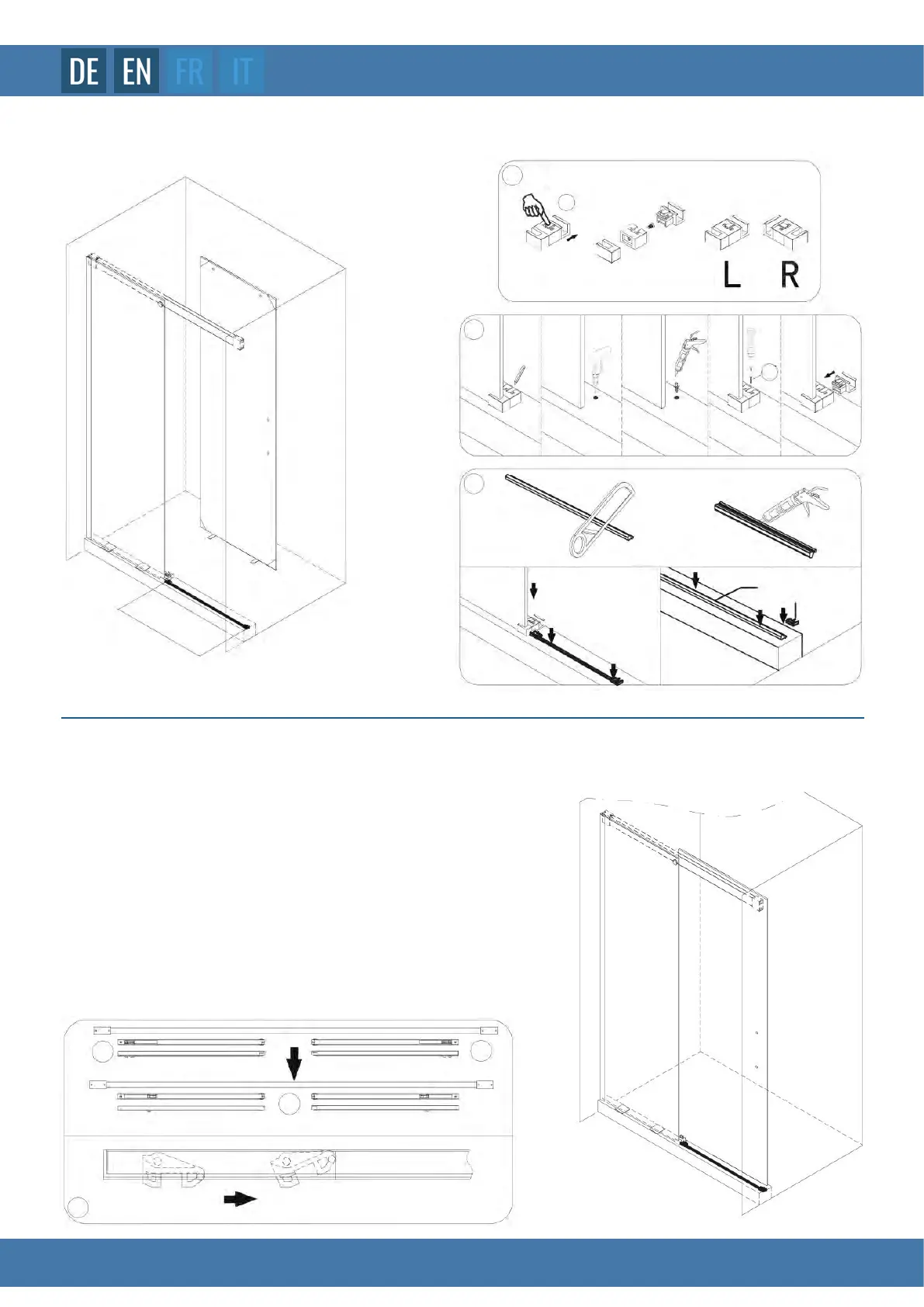 DE EN FR IT

L R