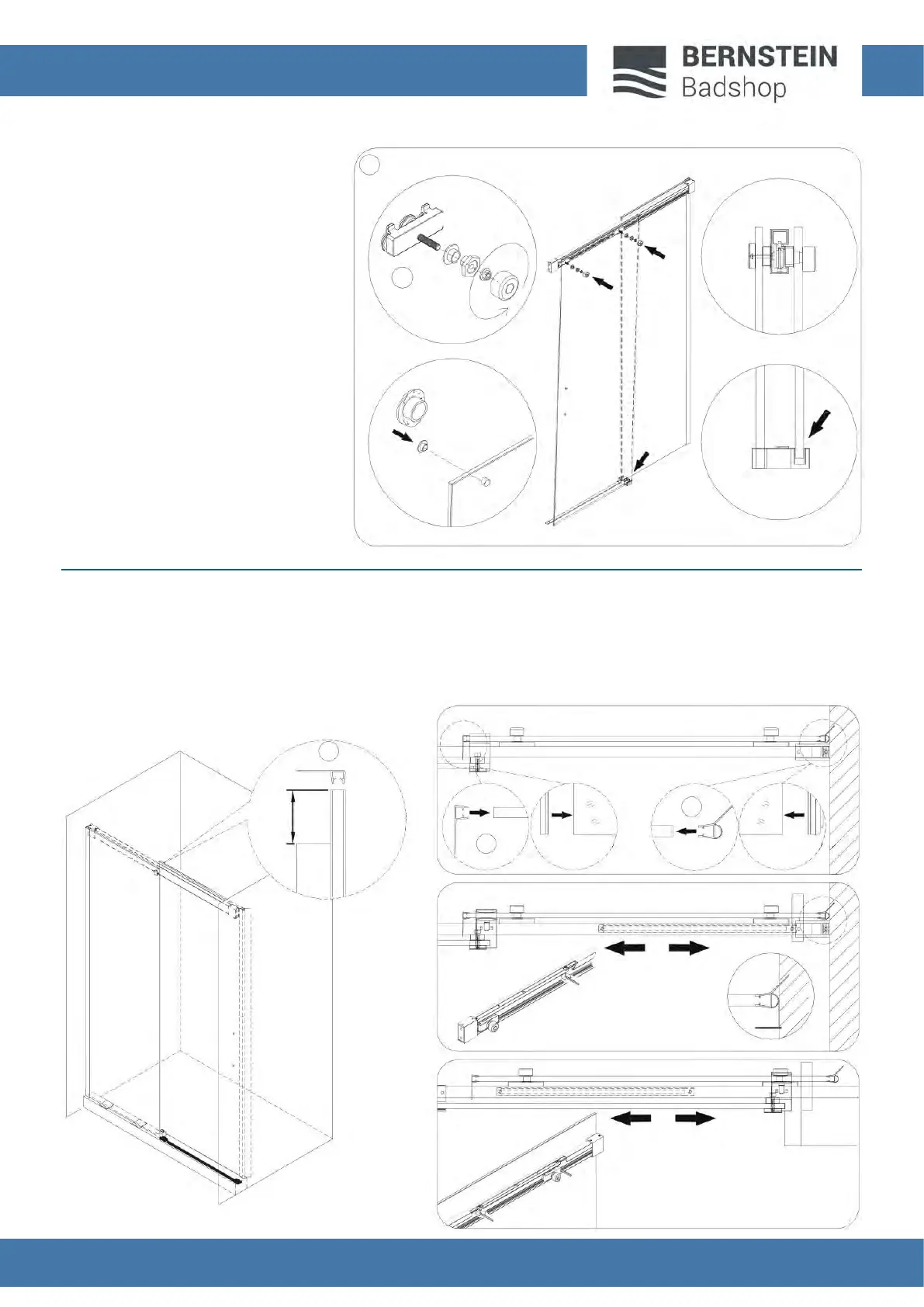 BERNSTEIN
Badshop