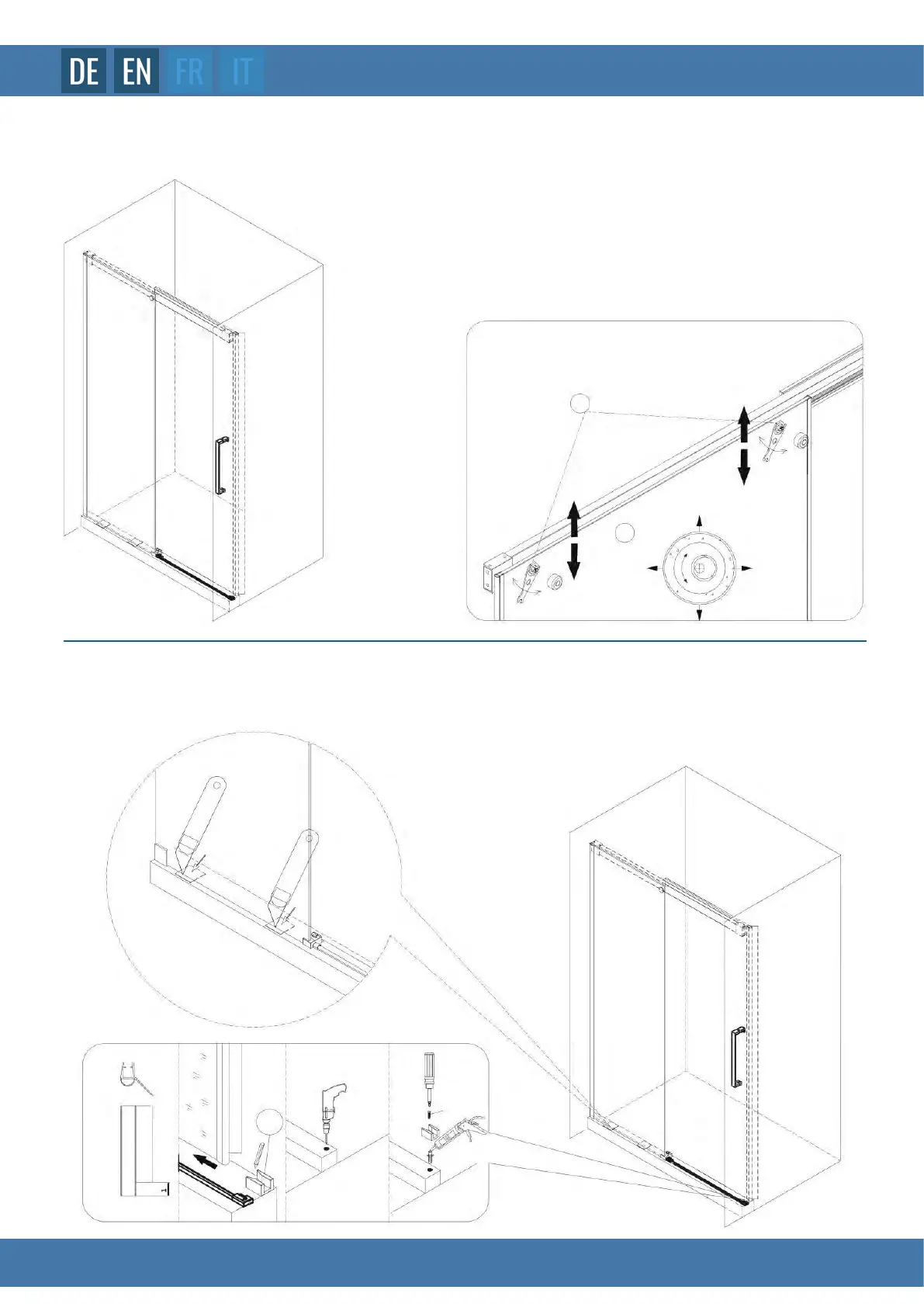 DE EN FR IT