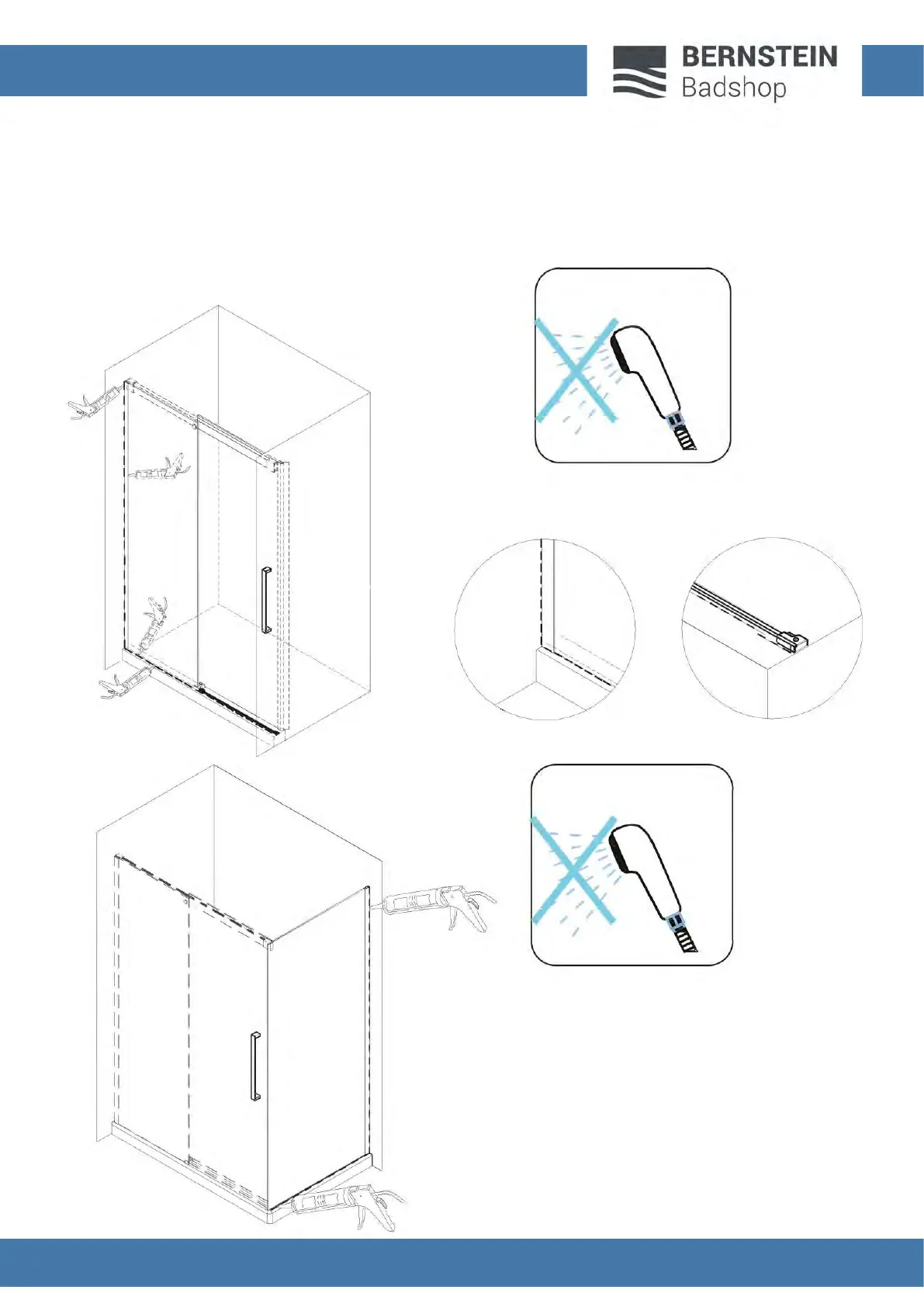 BERNSTEIN
Badshop