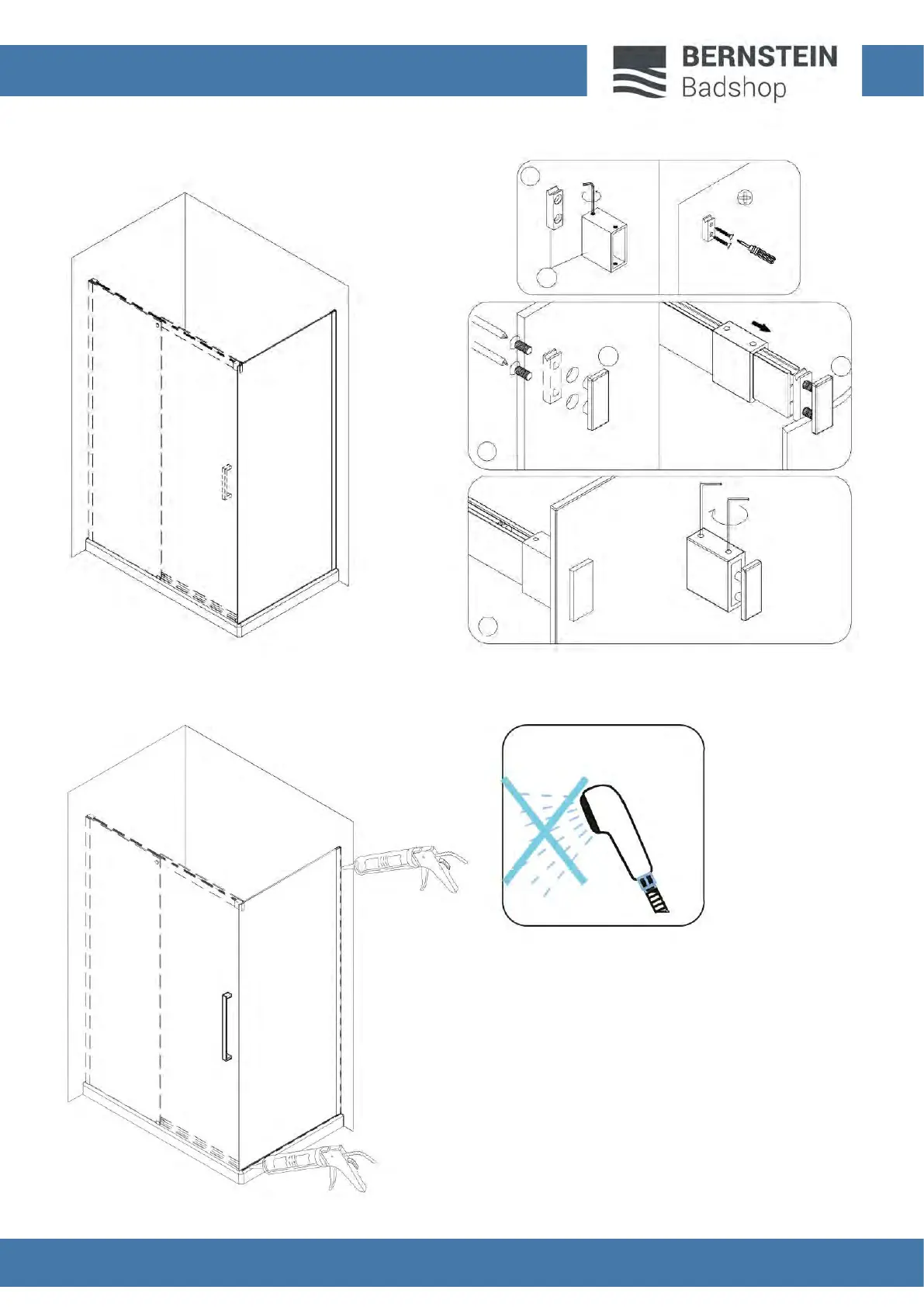 BERNSTEIN
Badshop