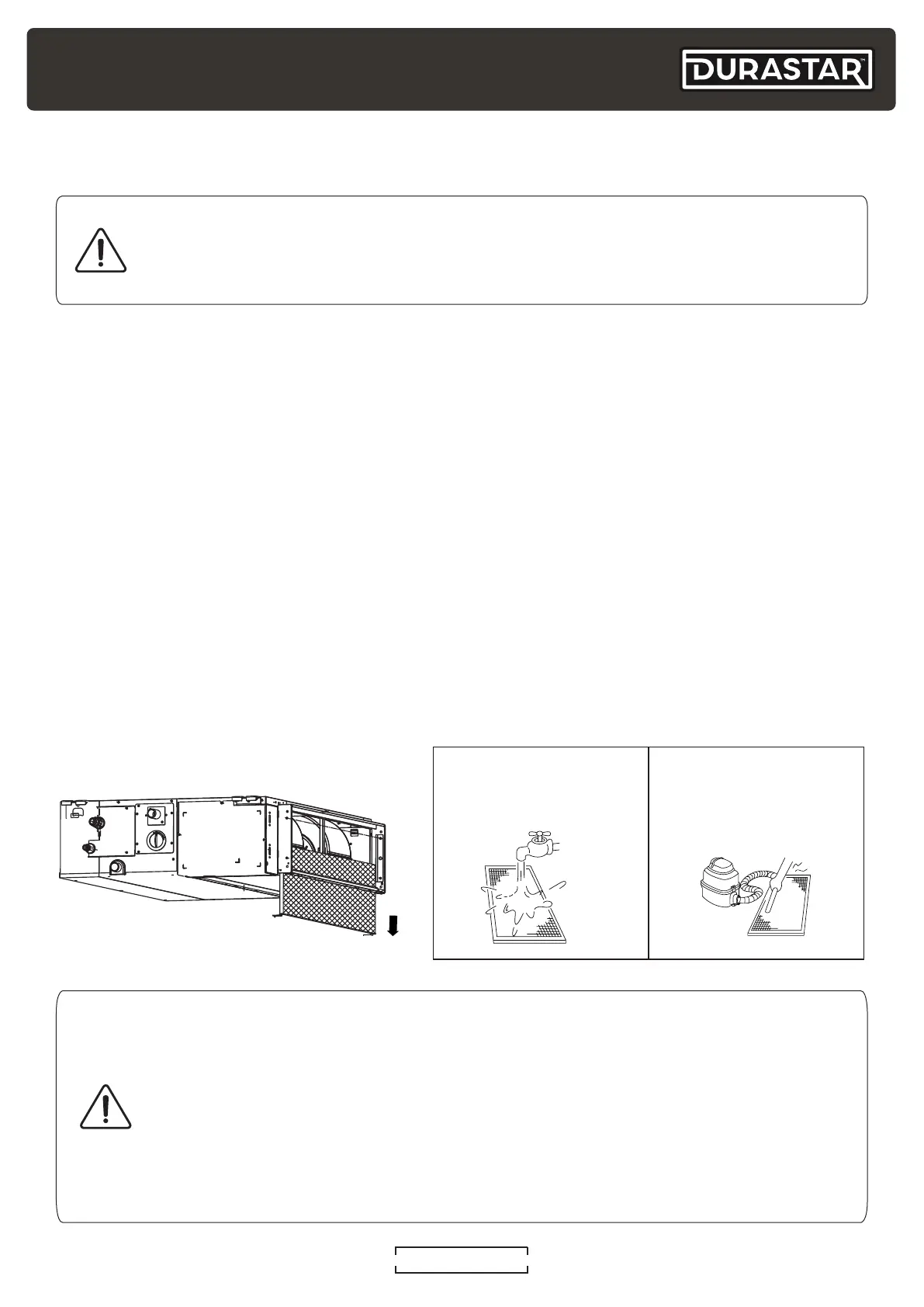 DURASTAR™