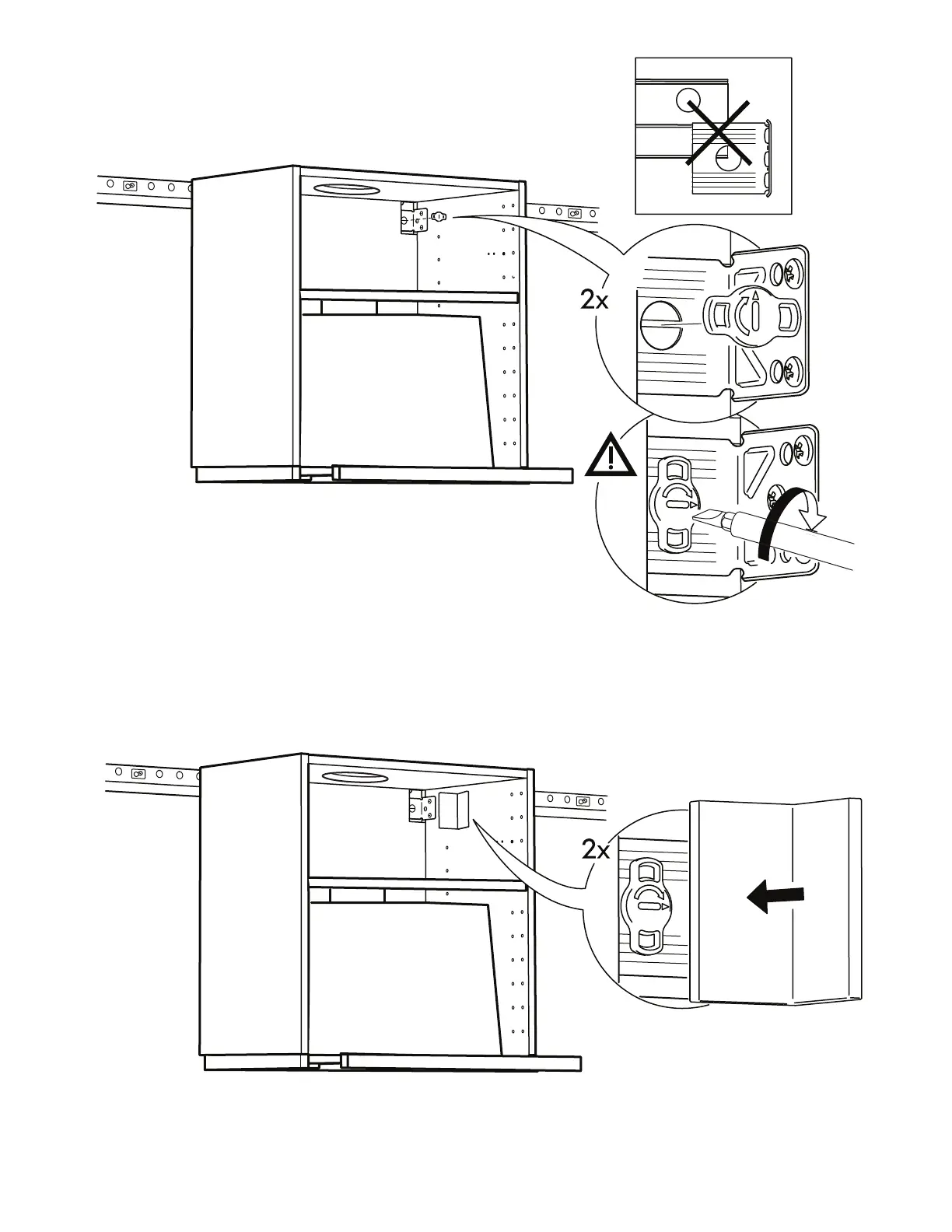 2x

2x