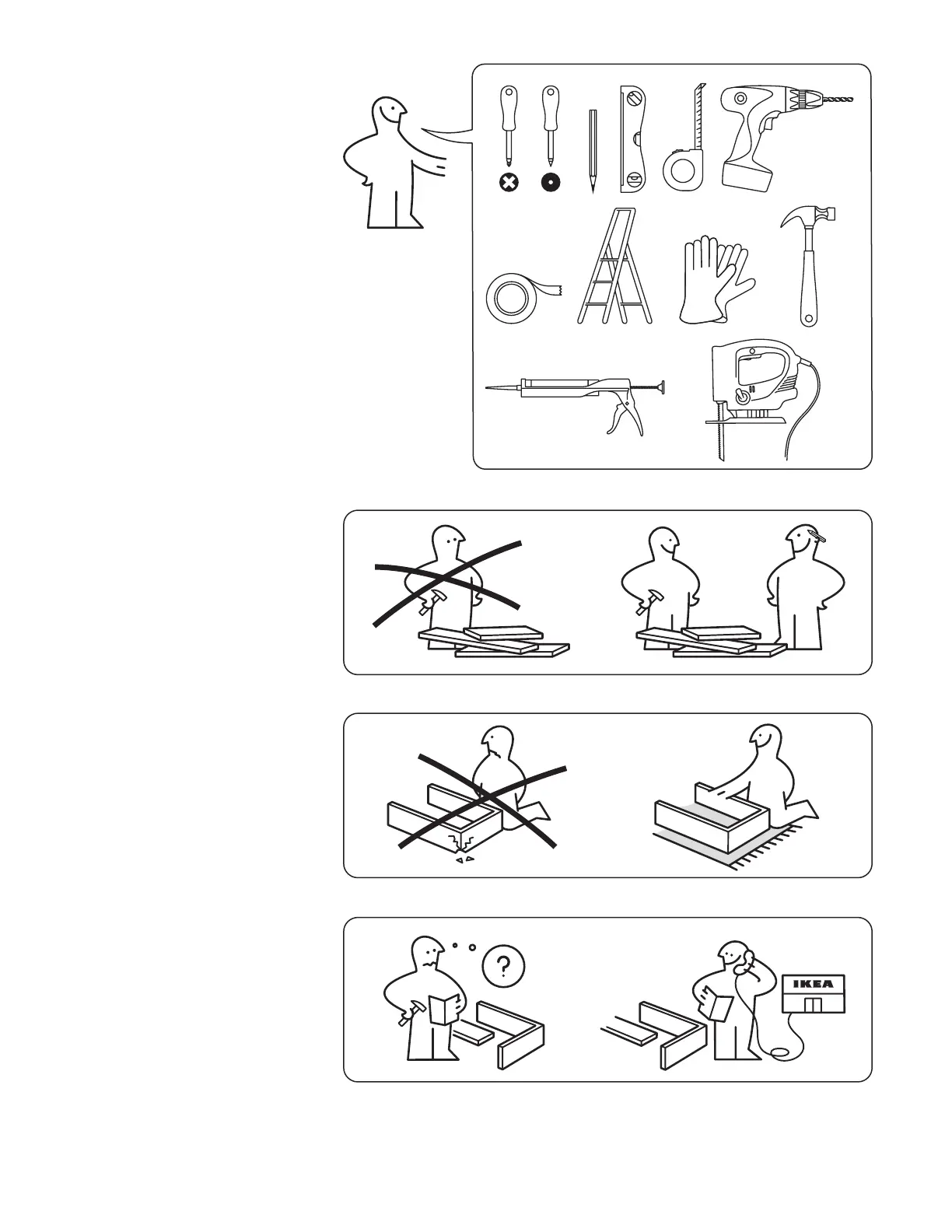 ?

IKEA