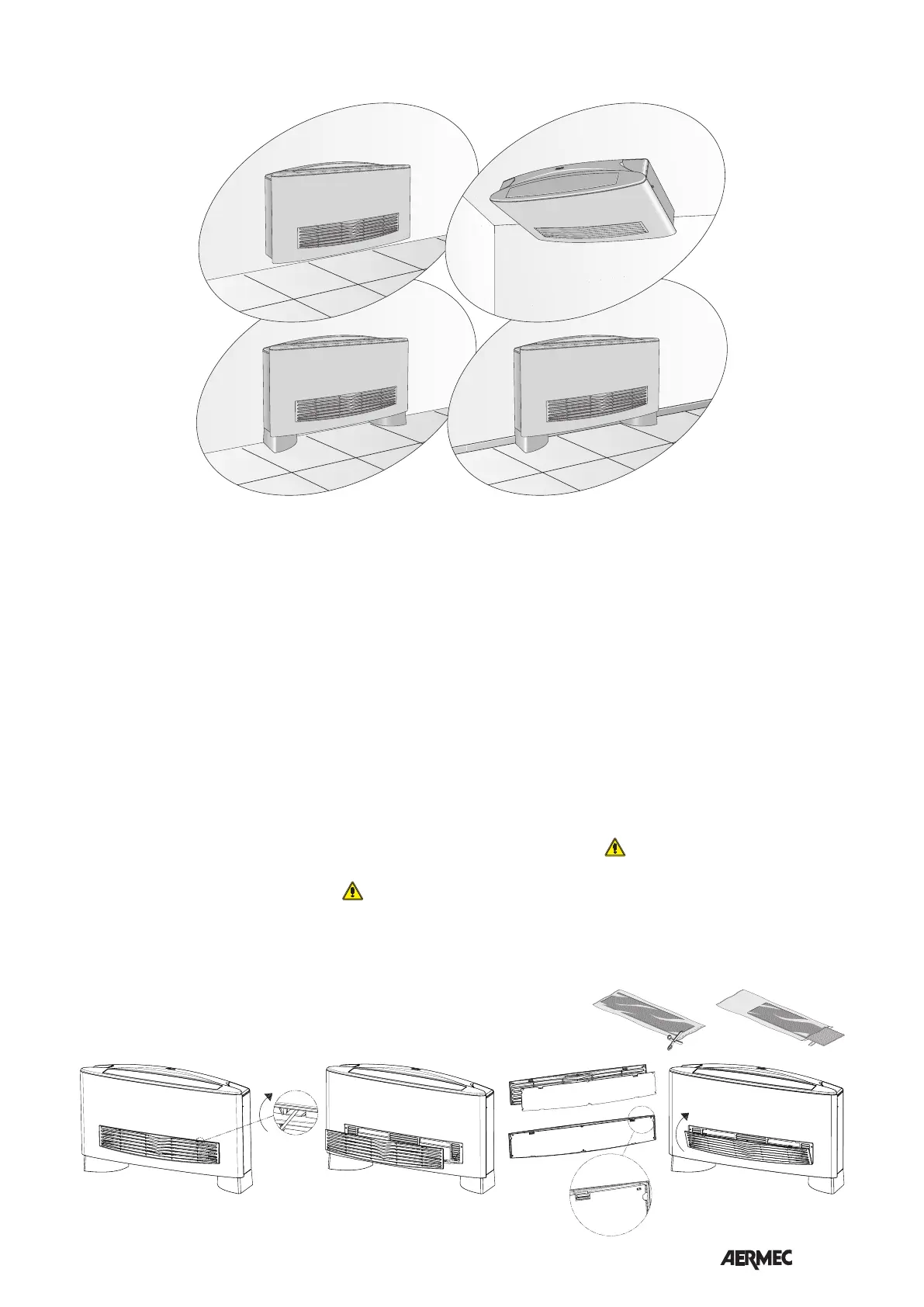 AERMEC