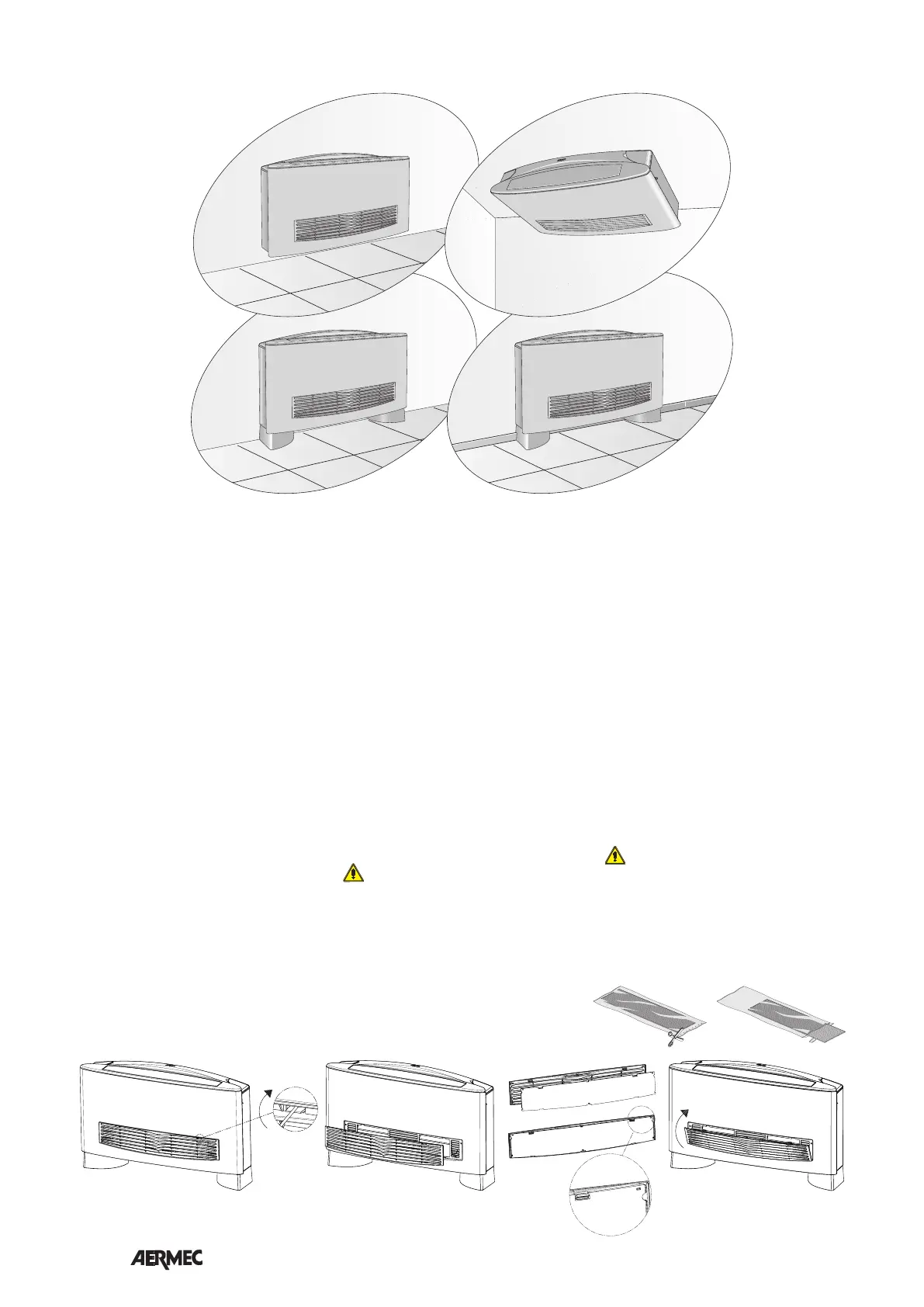 AERMEC