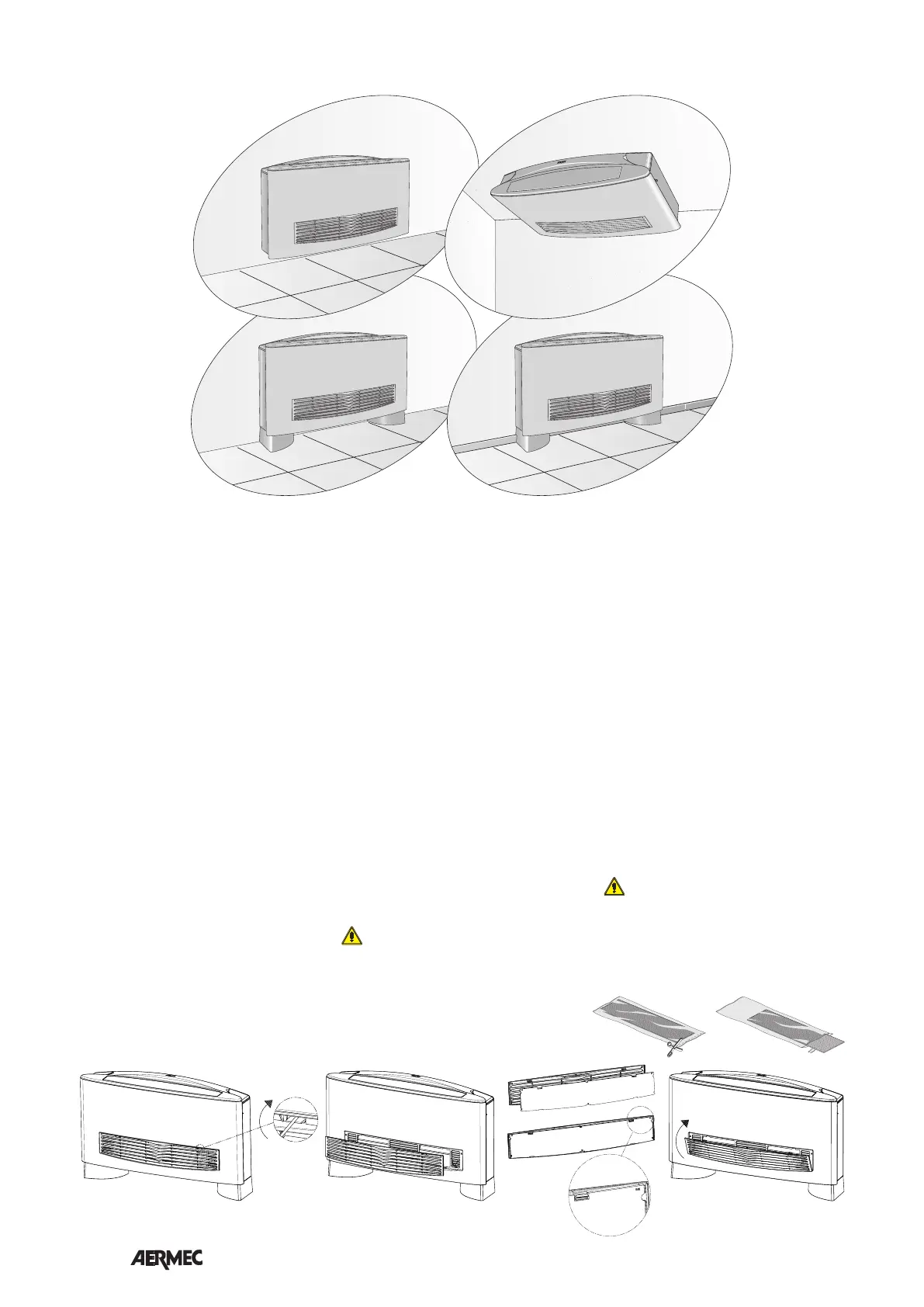 AERMEC