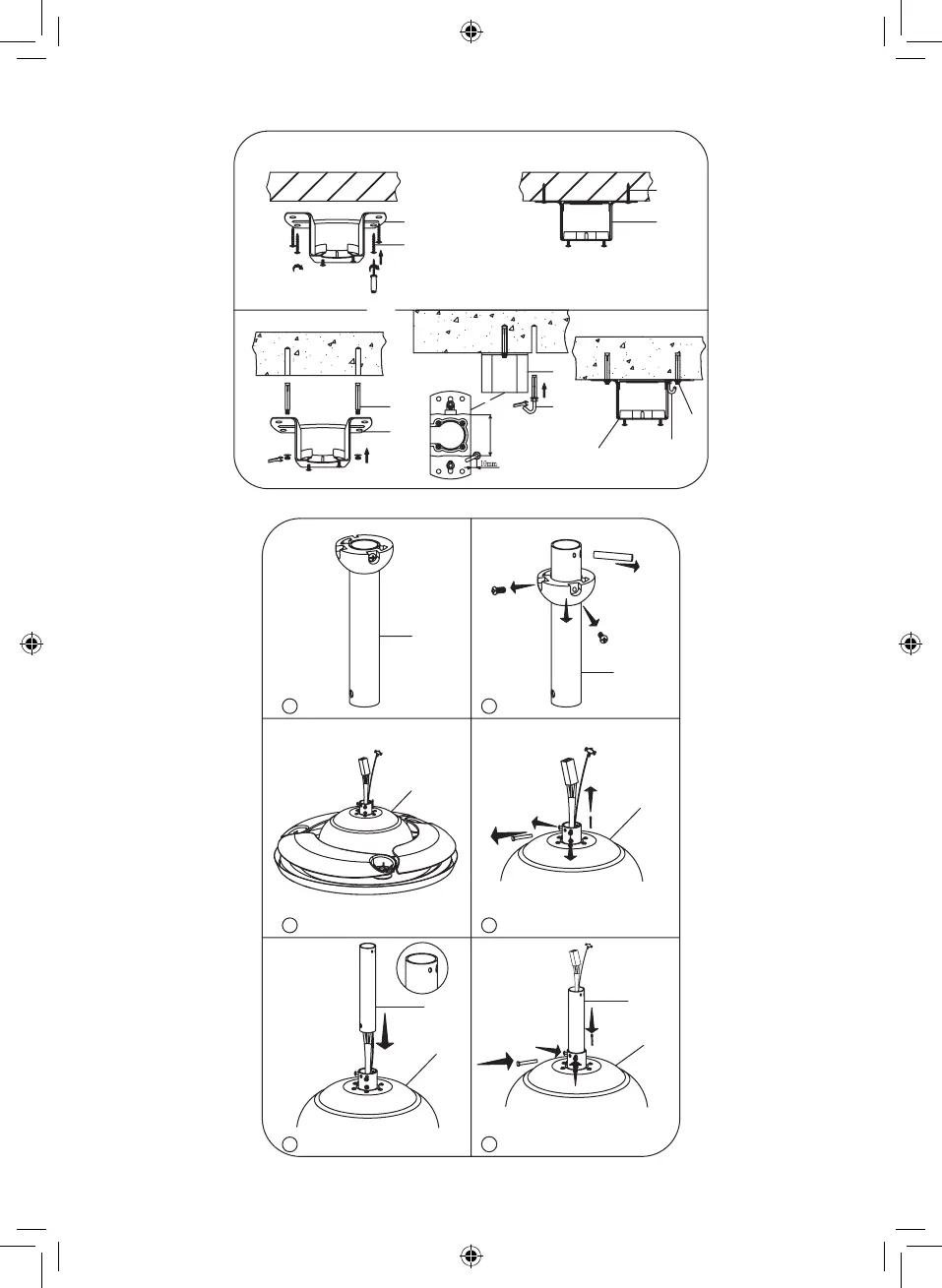 10mm