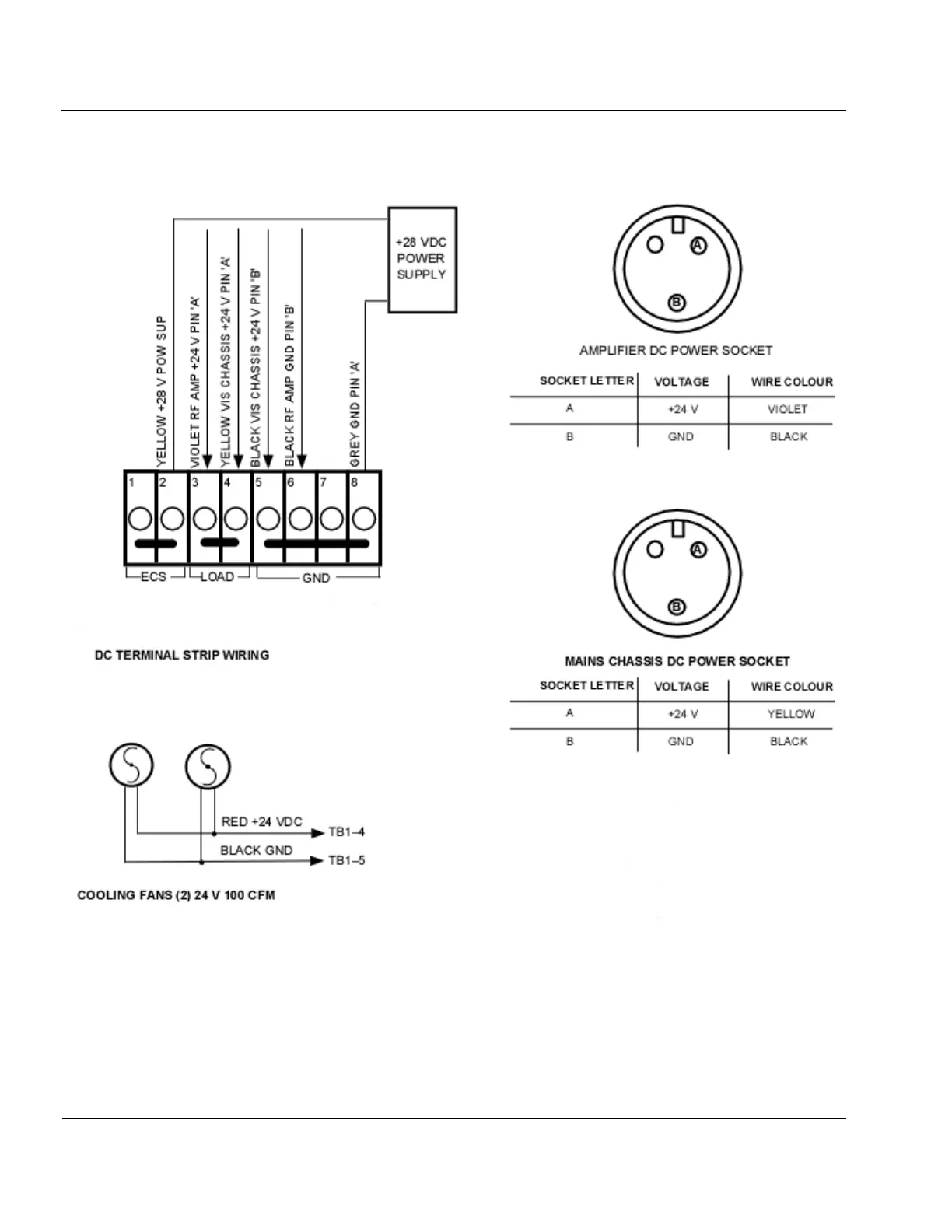 +28 VDC POWER SUPPLY

YELLOW +28 V POW SUP

VIOLET RF AMP +24 V PIN 'A'

YELLOW VIS CHASSIS +24 V PIN 'A'

BLACK VIS CHASSIS +24 V PIN 'B'

BLACK RF AMP GND PIN 'B'

GREY GND PIN 'A'

1 2 3 4 5 6 7 8

ECS LOAD GND

DC TERMINAL STRIP WIRING

RED +24 VDC
TB1–4
BLACK GND
TB1–5

COOLING FANS (2) 24 V 100 CFM

A
B

AMPLIFIER DC POWER SOCKET

| SOCKET LETTER | VOLTAGE | WIRE COLOUR |
|---|---|---|
| A | +24 V | VIOLET |
| B | GND | BLACK |

A
B

MAINS CHASSIS DC POWER SOCKET

| SOCKET LETTER | VOLTAGE | WIRE COLOUR |
|---|---|---|
| A | +24 V | YELLOW |
| B | GND | BLACK |