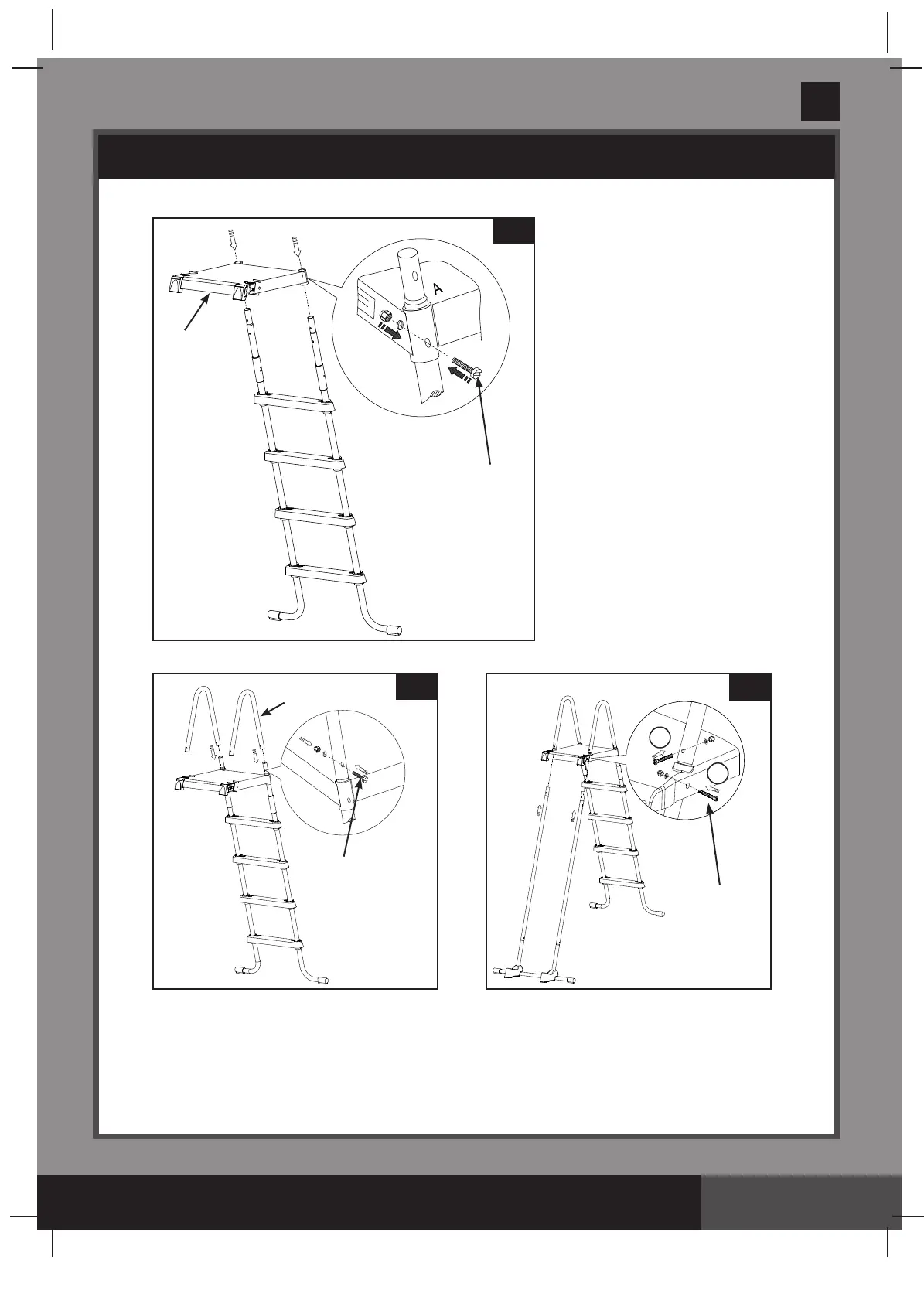 A