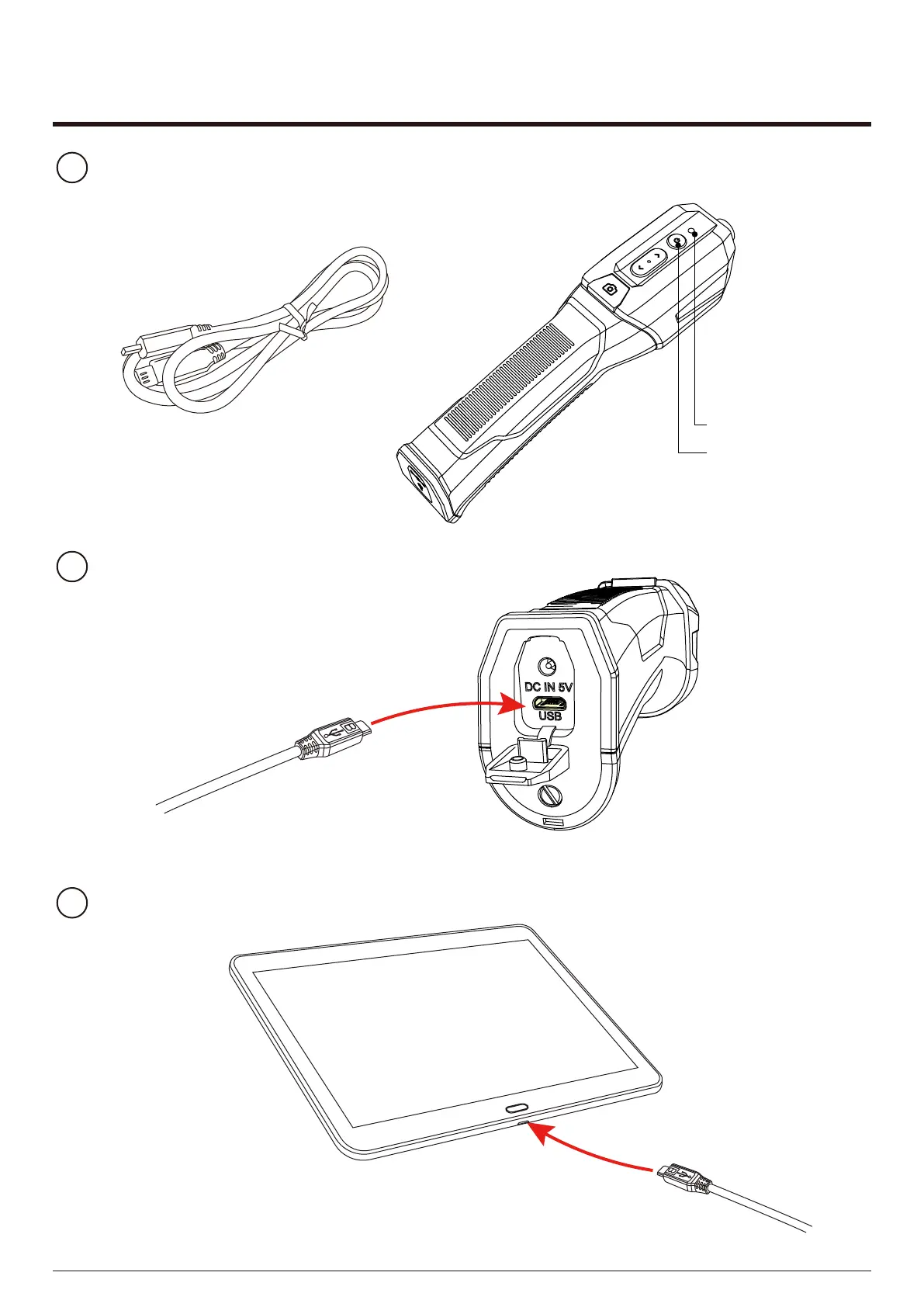 DC IN 5V
USB