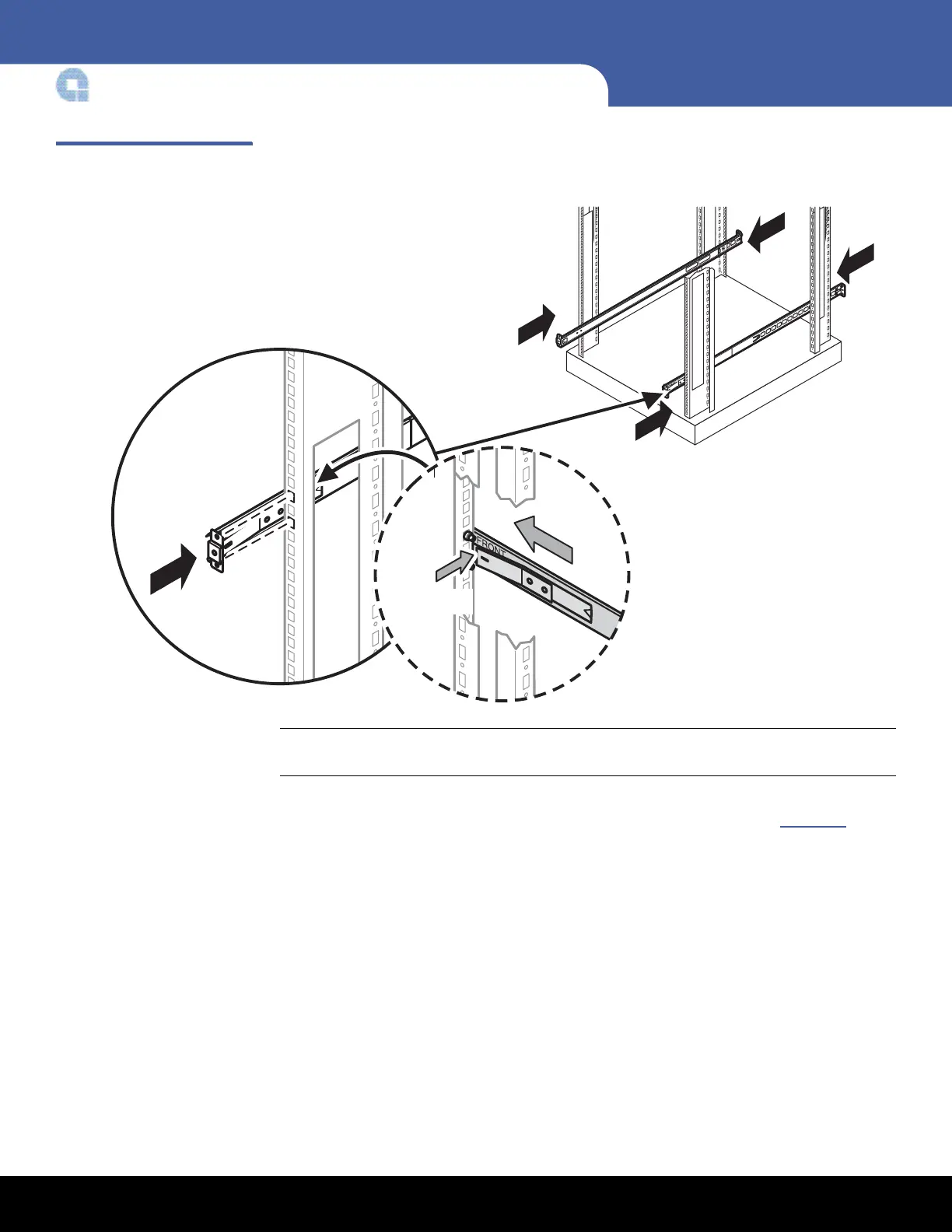 FRONT