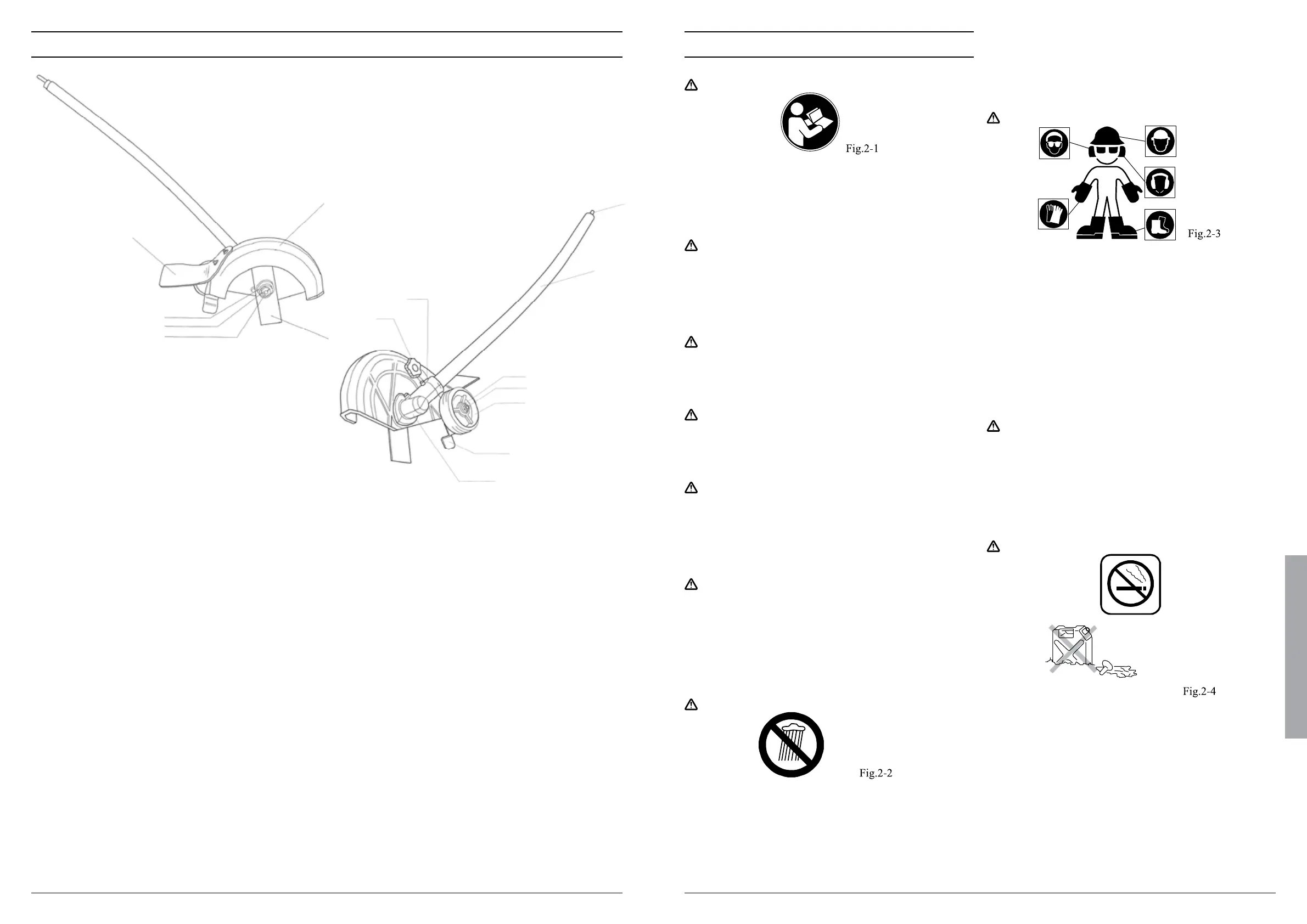 Fig.2-1

Fig.2-2

Fig.2-3

Fig.2-4