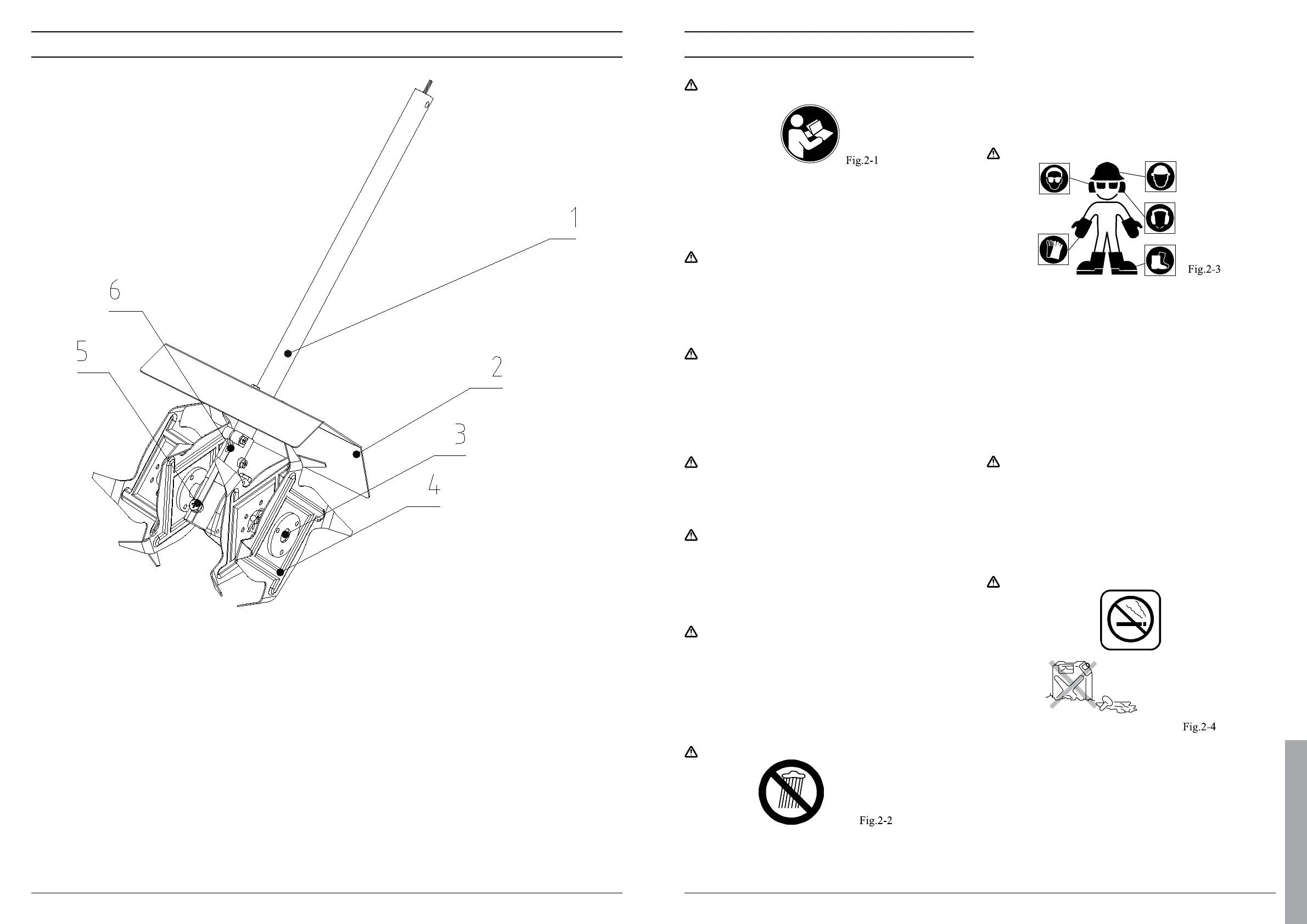 1

6

5

2

3

4

Fig.2-1

Fig.2-2

Fig.2-3

Fig.2-4