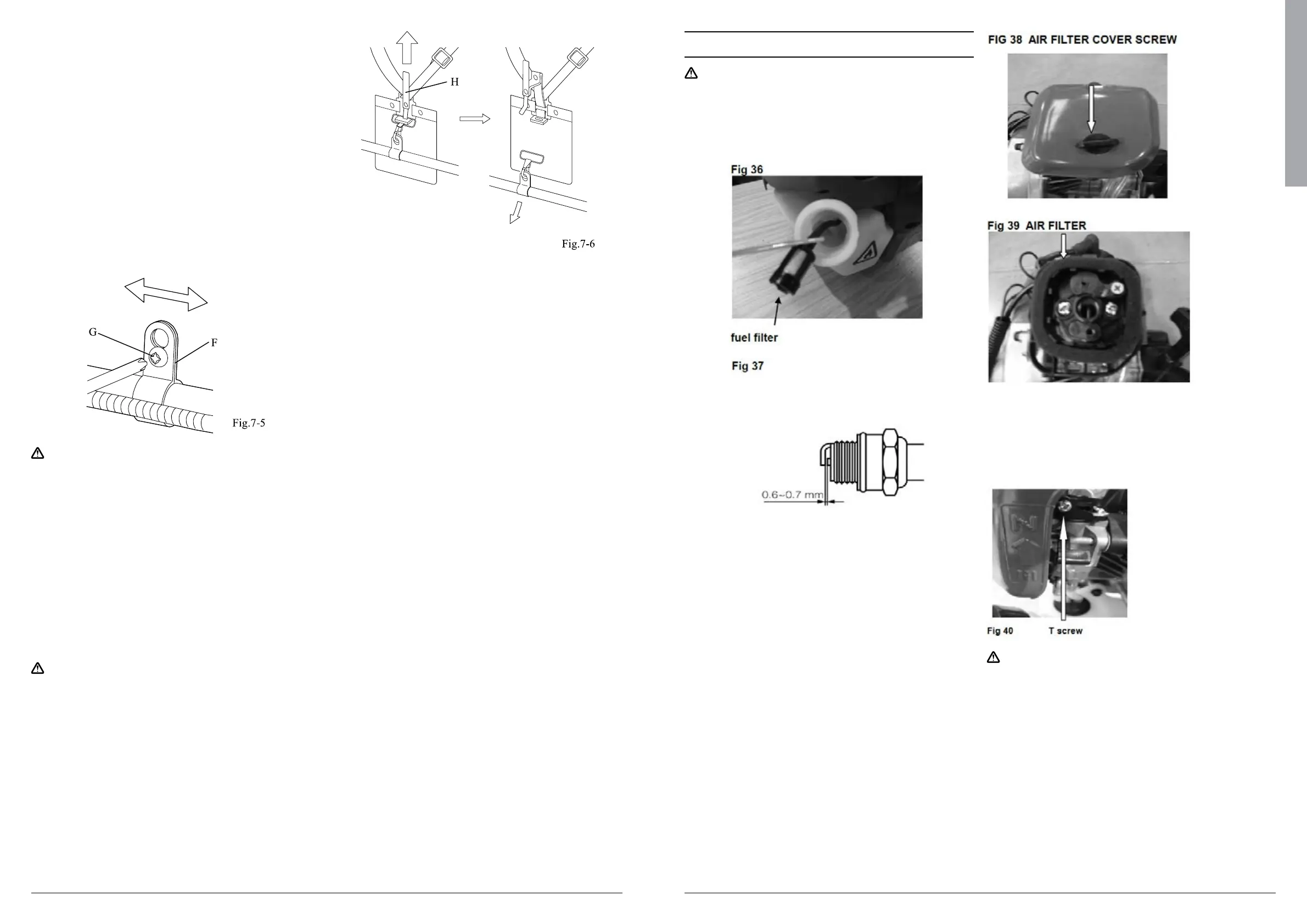 H

Fig.7-6

G

F

Fig.7-5

Fig 36

fuel filter

Fig 37

0.6~0.7 mm

FIG 38 AIR FILTER COVER SCREW

Fig 39 AIR FILTER

Fig 40 T screw