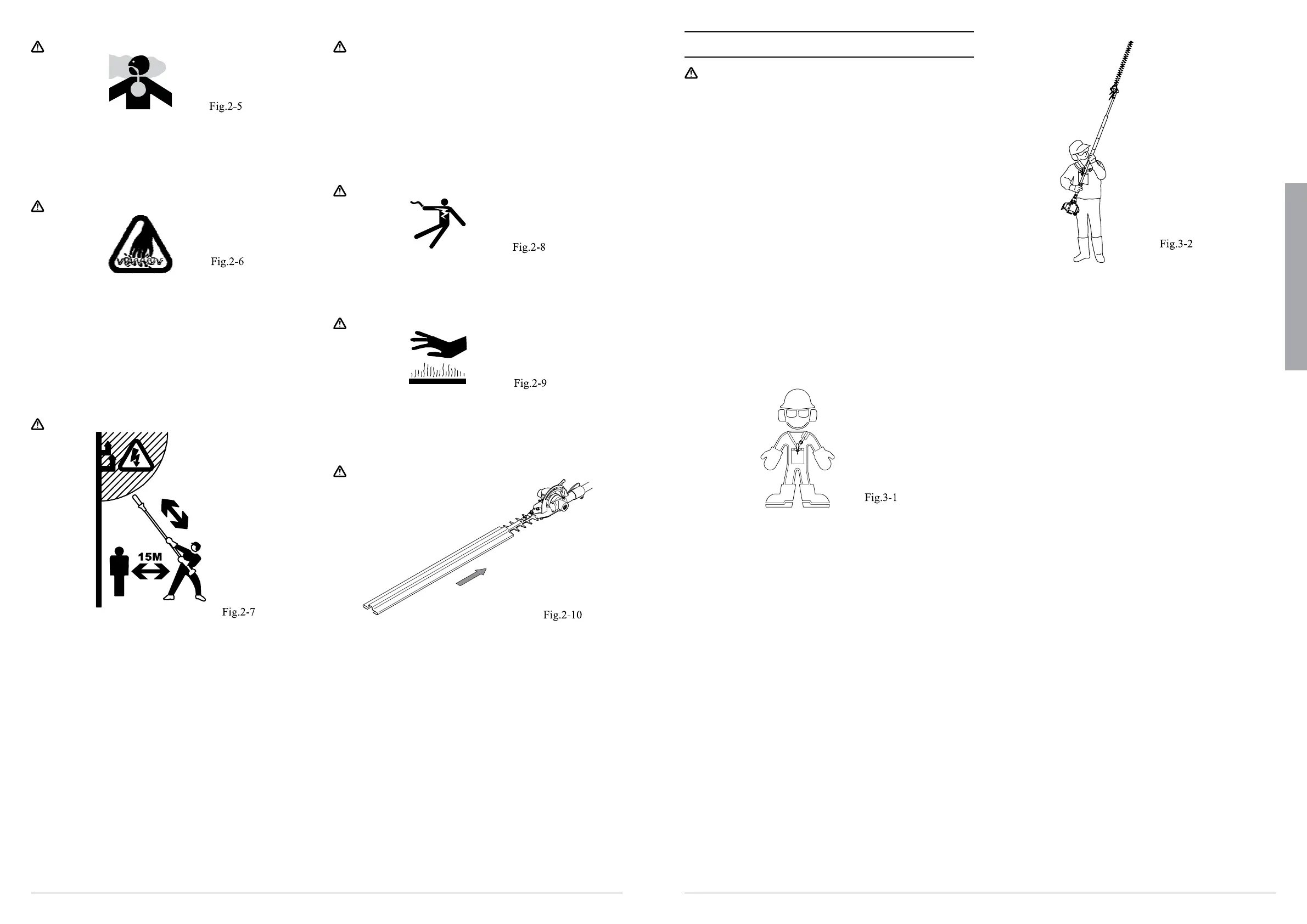 Fig.2-5

Fig.2-6

15M

Fig.2-7

Fig.2-8

Fig.2-9

Fig.2-10

Fig.3-1

Fig.3-2