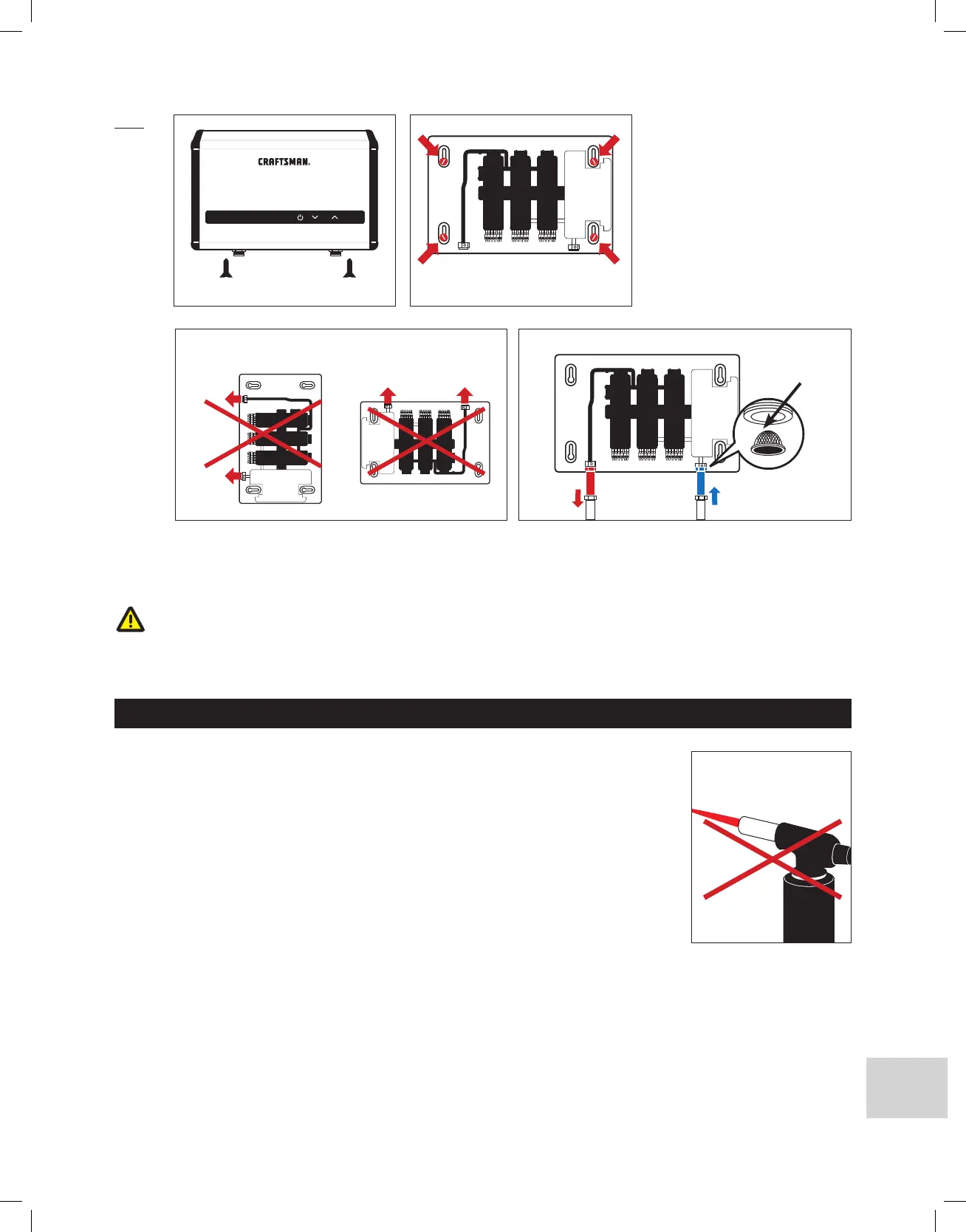 CRAFTSMAN.