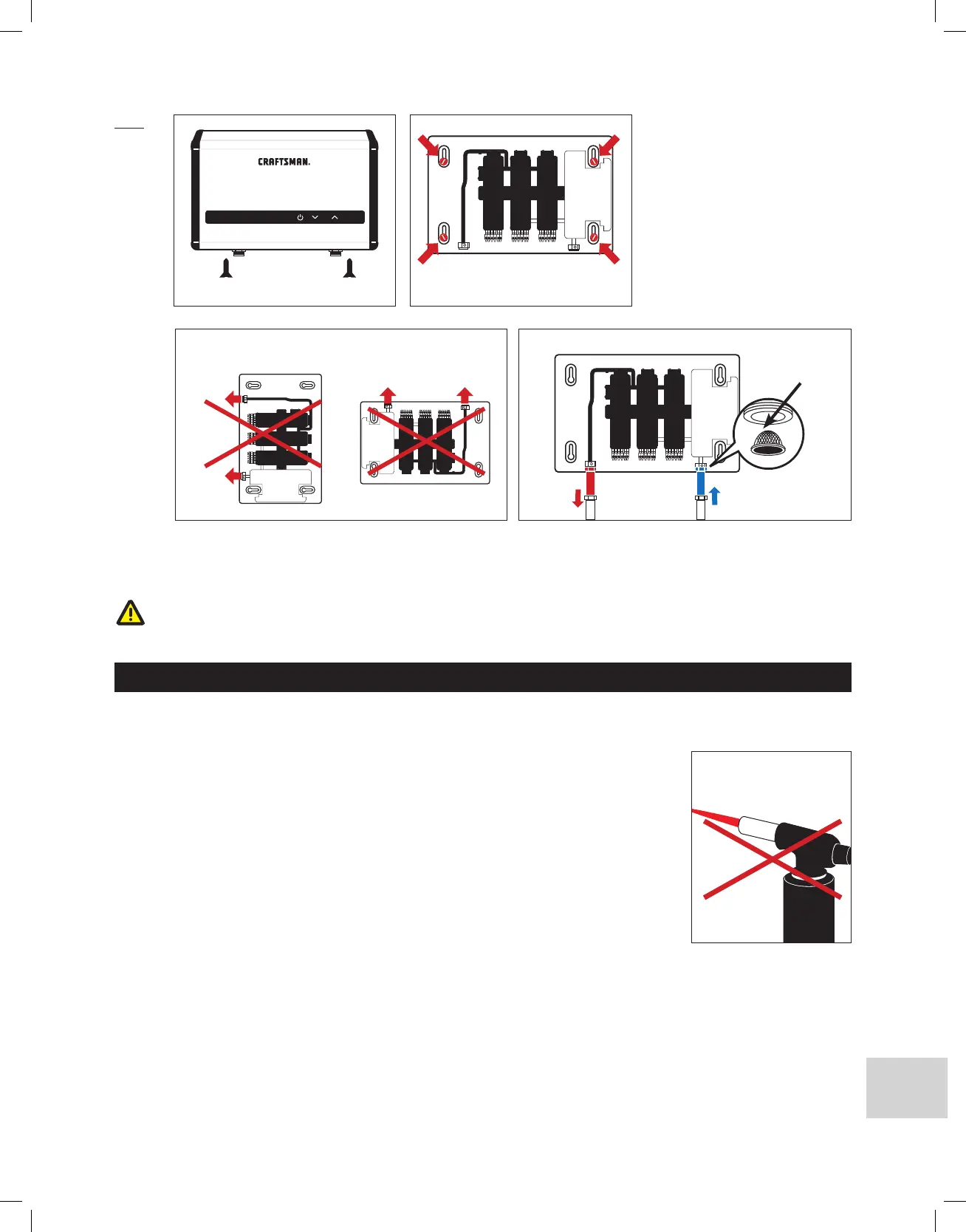 CRAFTSMAN.