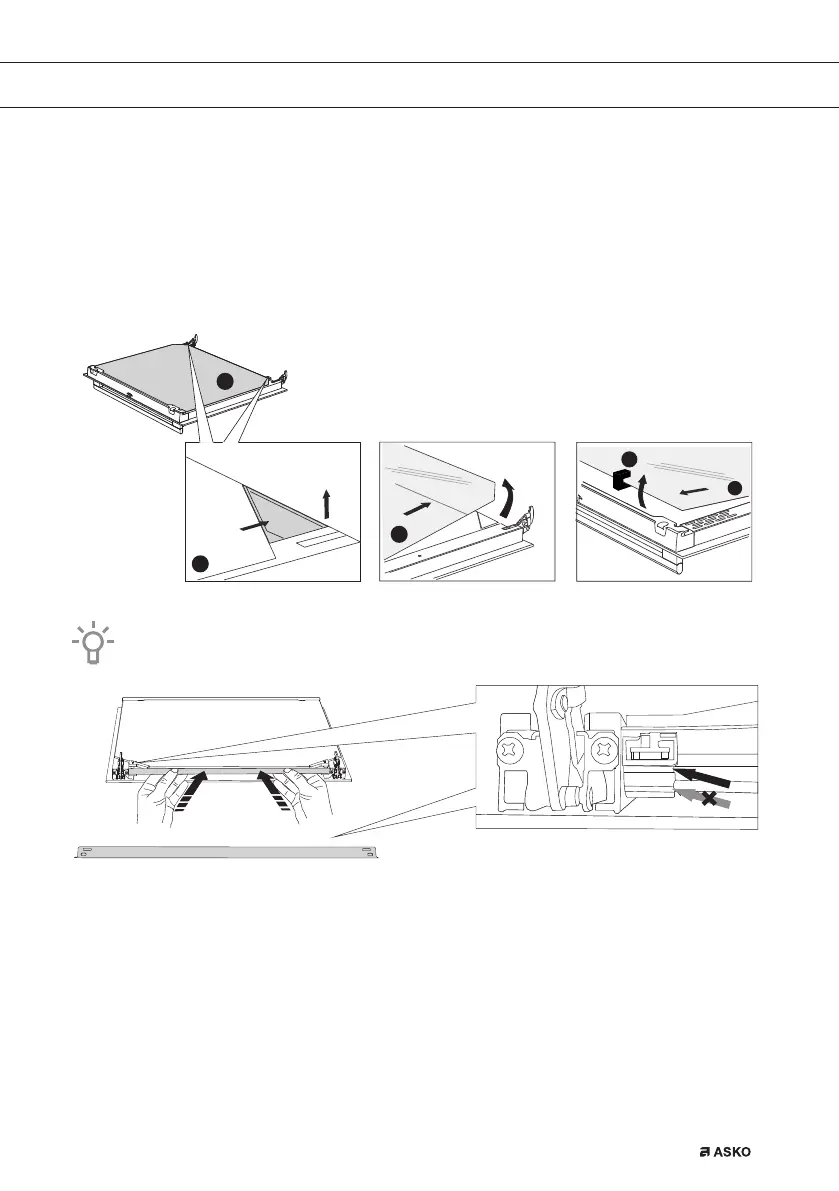 ASKO