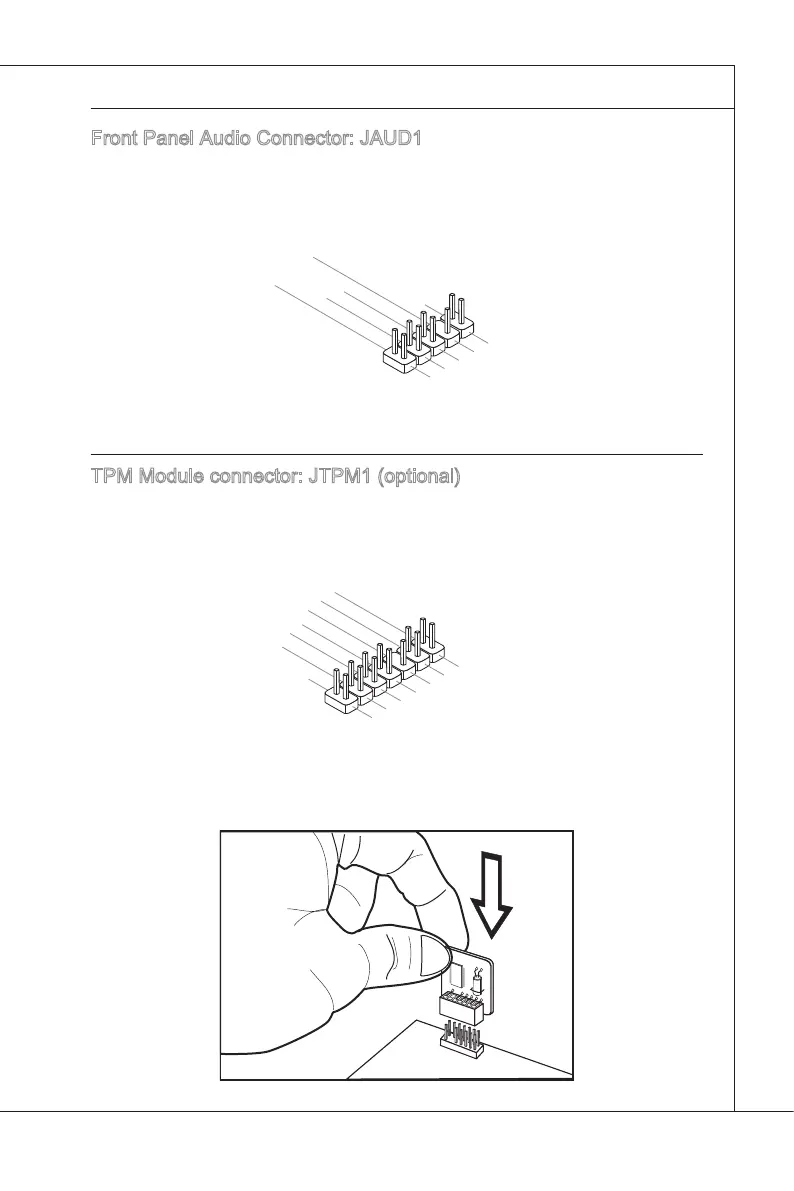 Front Panel Audio Connector: JAUD1

TPM Module connector: JTPM1 (optional)