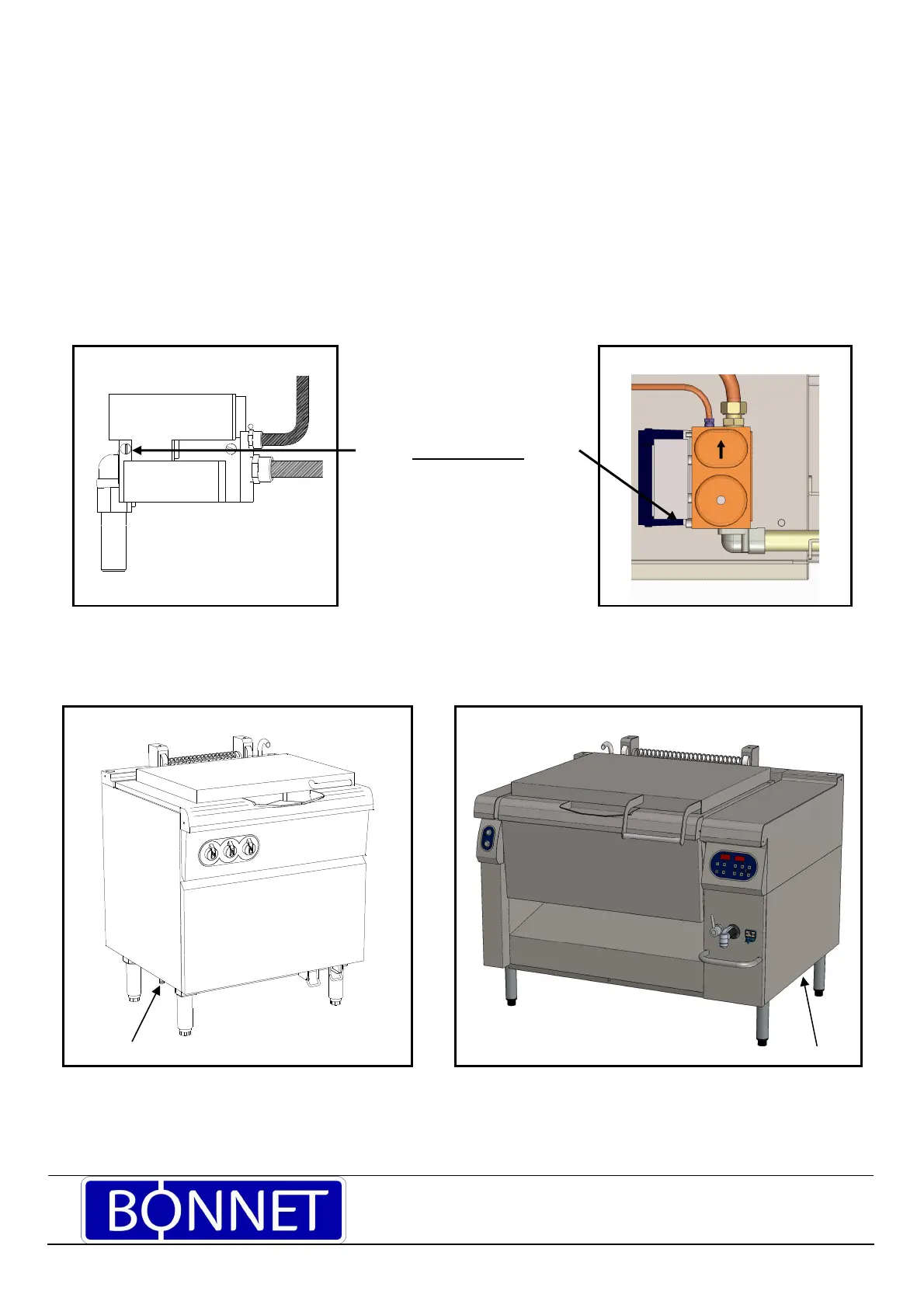 BONNET