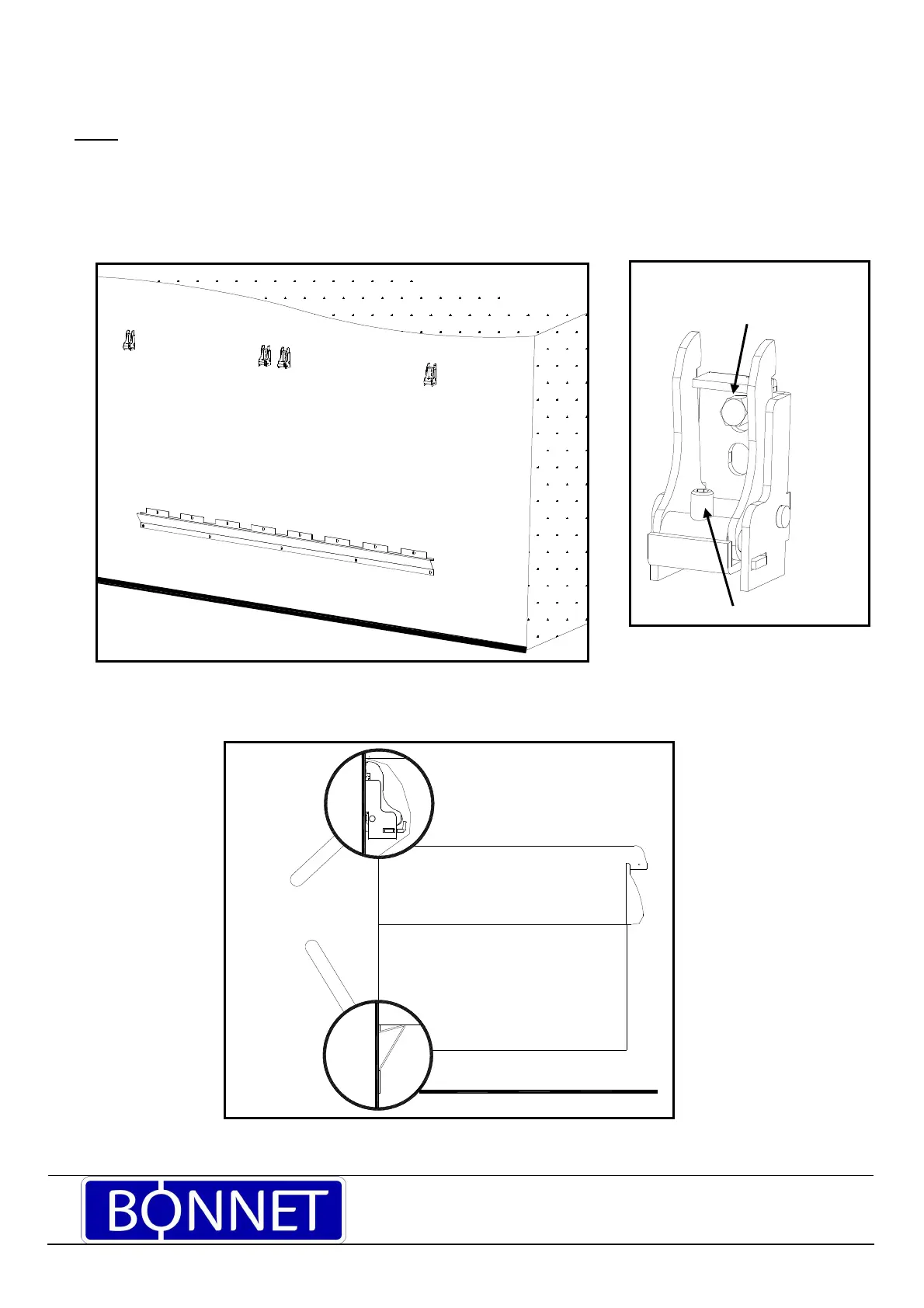 BONNET