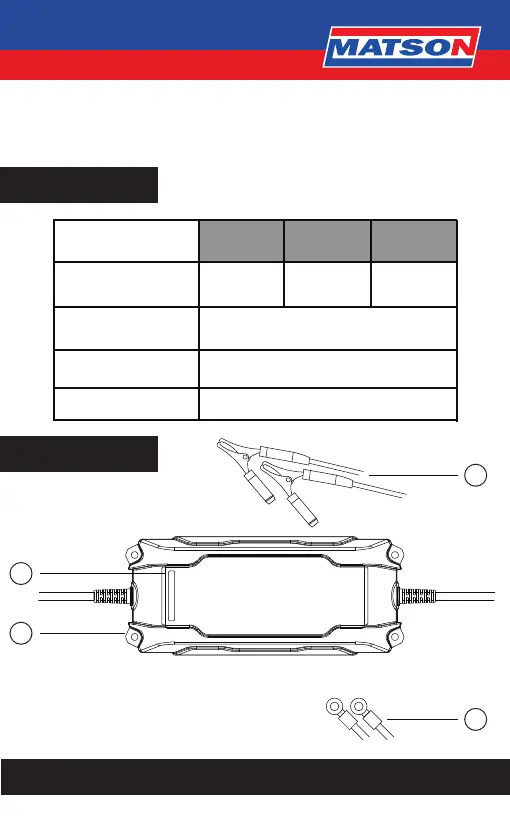 MATSON