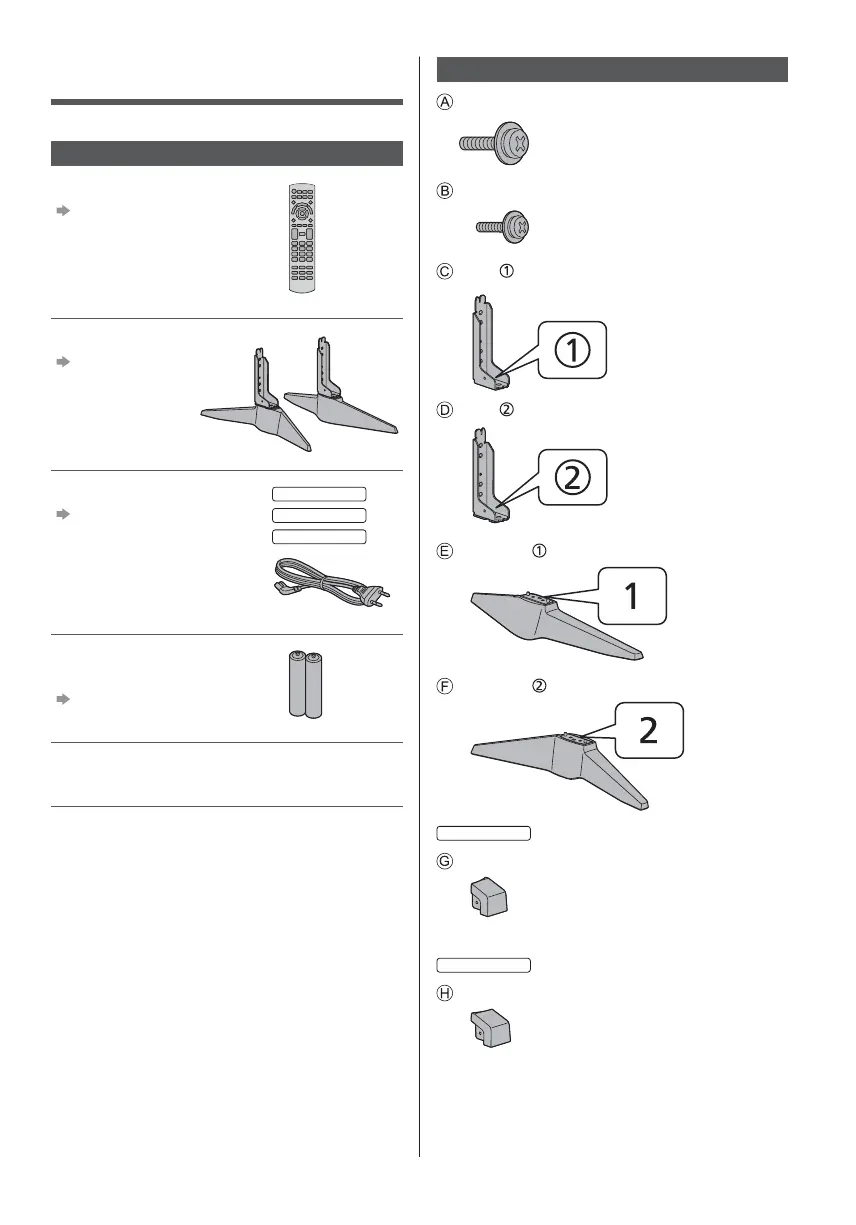 Ⓐ

Ⓑ

Ⓒ ①

①

Ⓓ ②

②

Ⓔ ①

1

Ⓕ ②

2

Ⓖ

Ⓗ