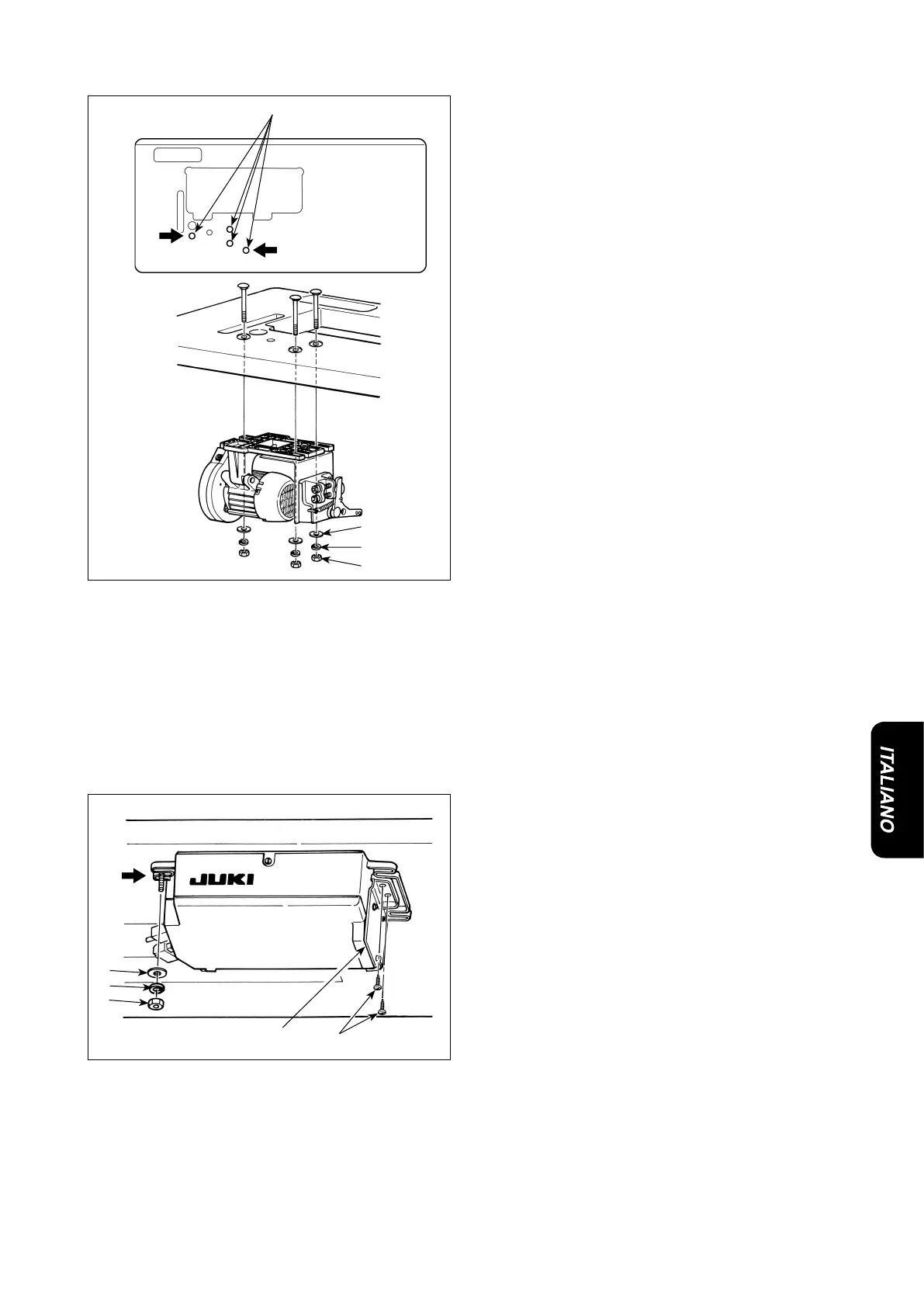 JUKI

ITALIANO