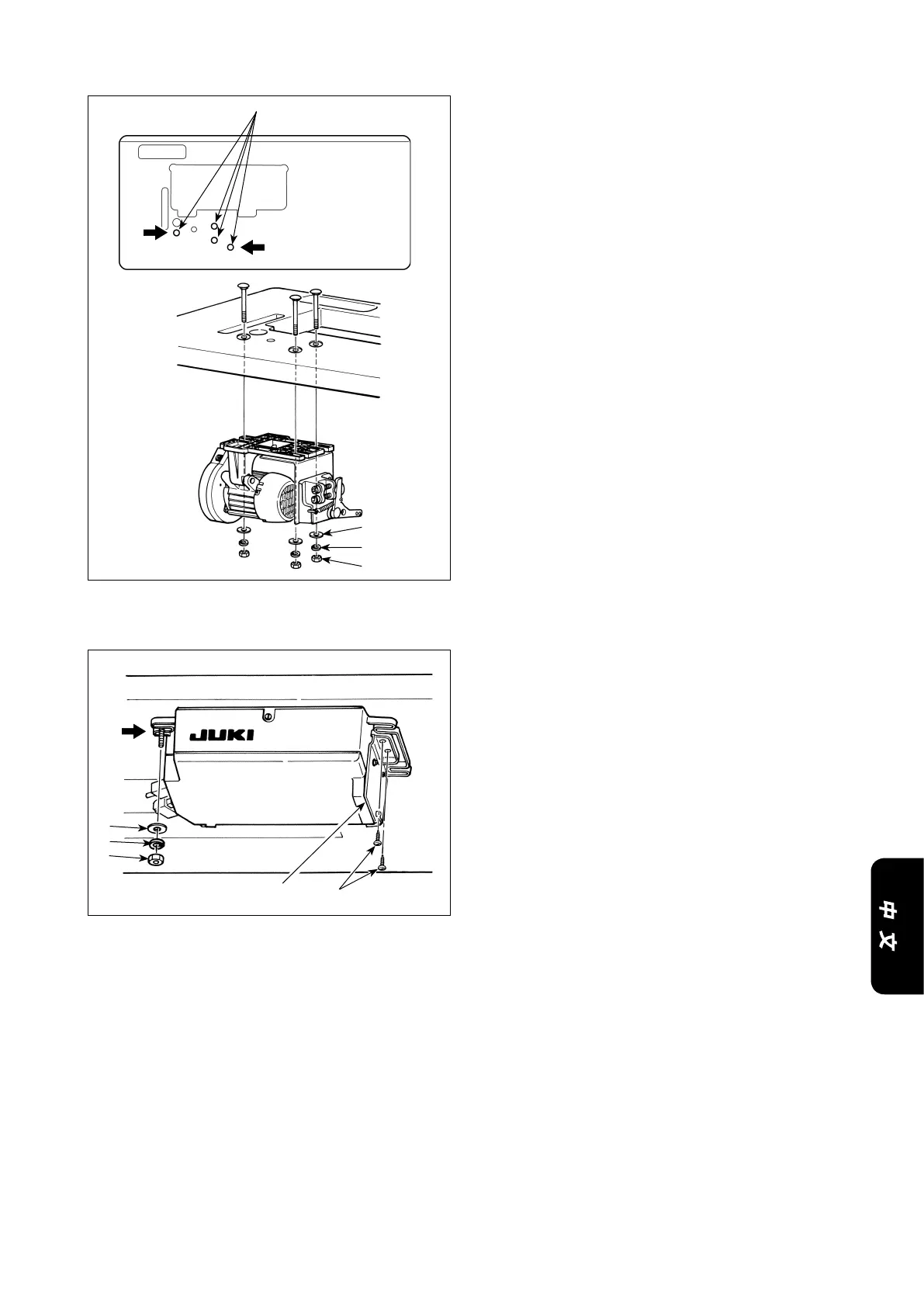 JUKI

中文