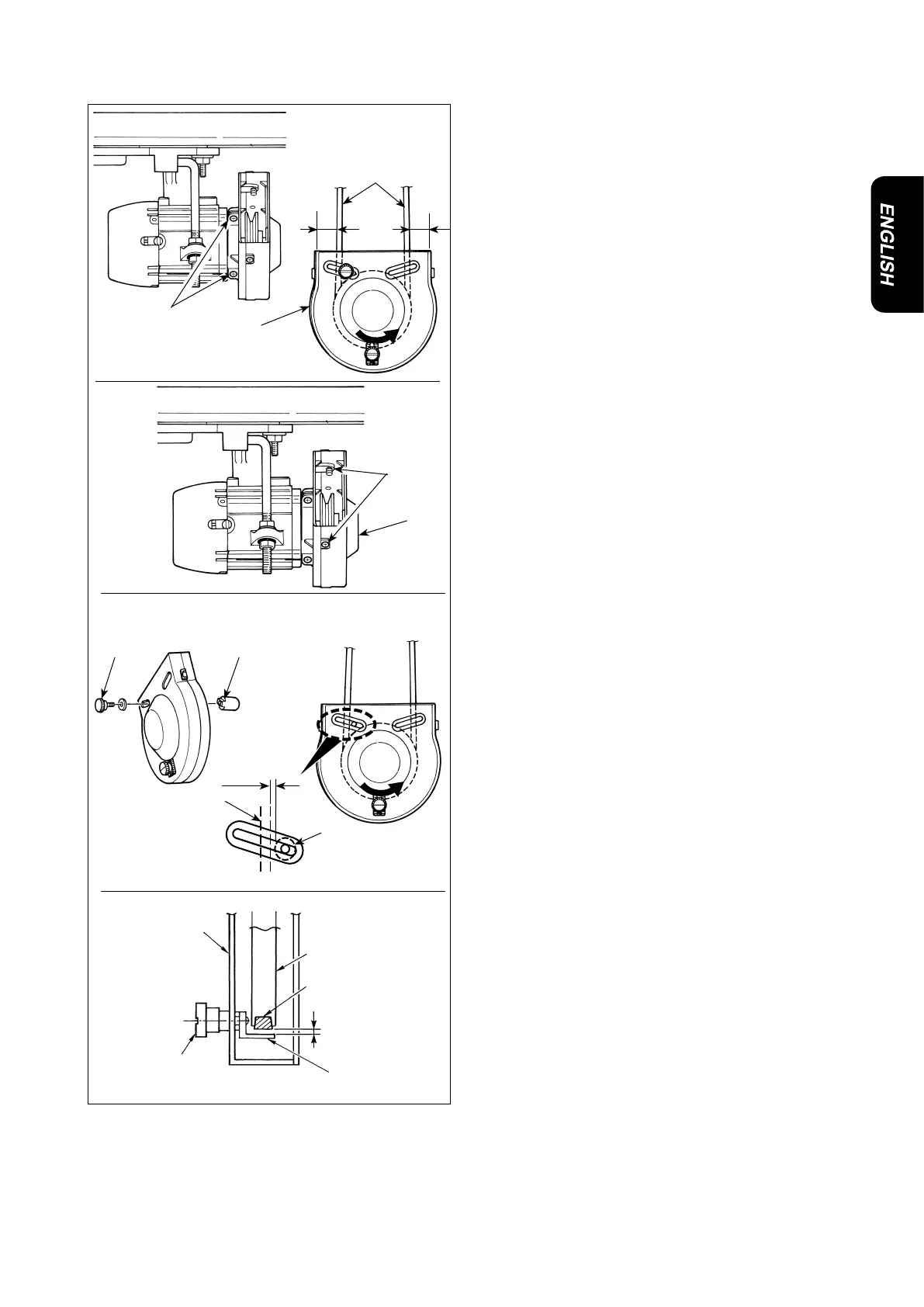 ENGLISH