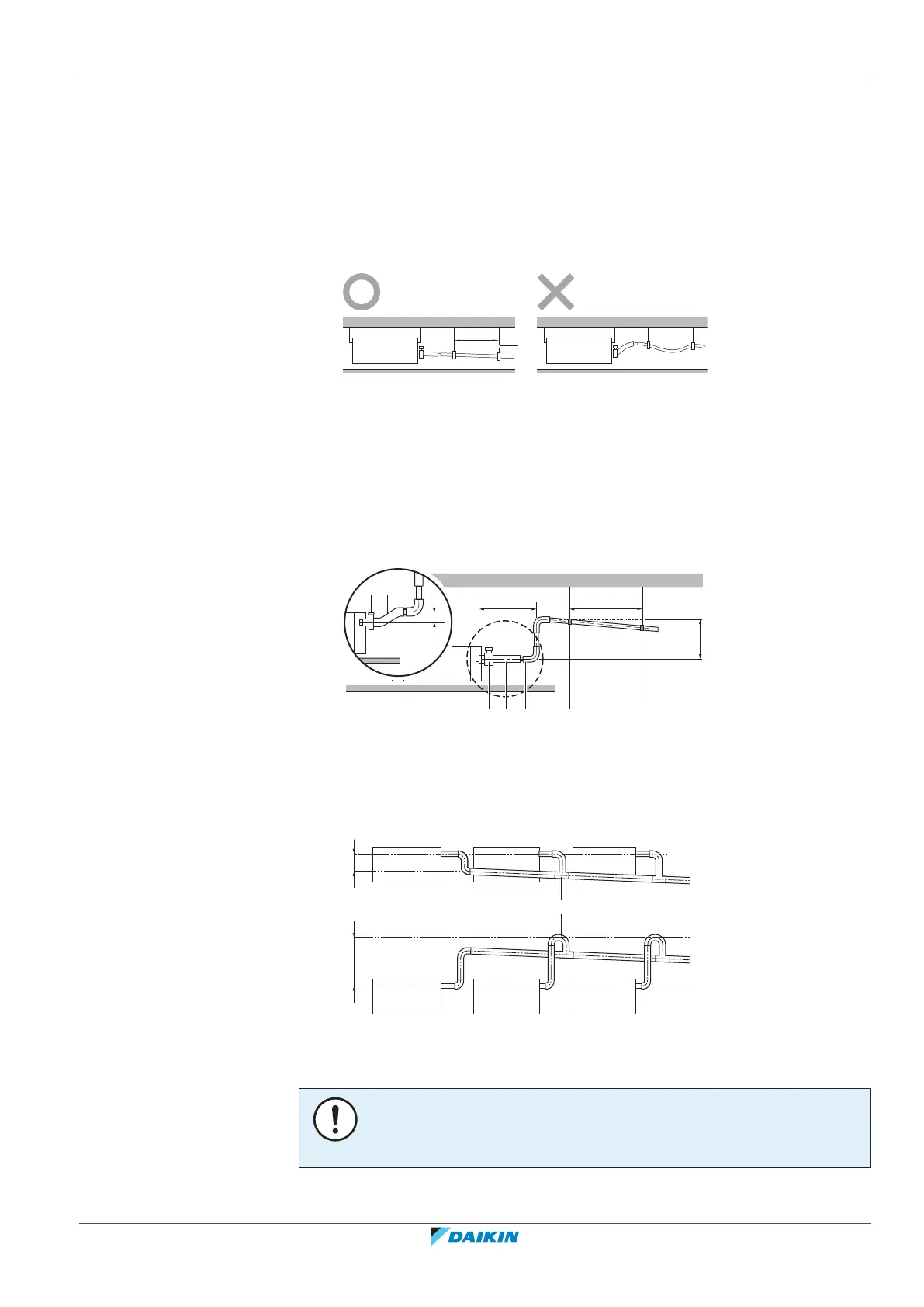 DAIKIN