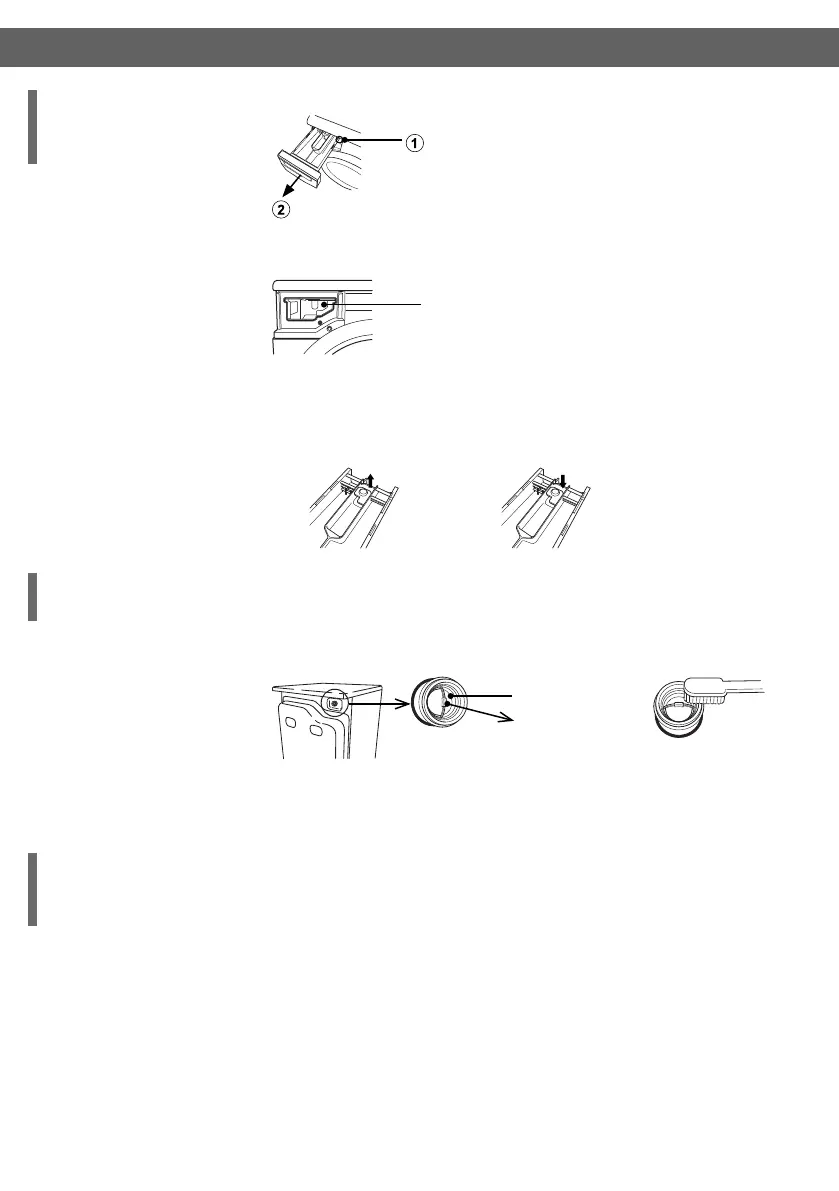 1

2