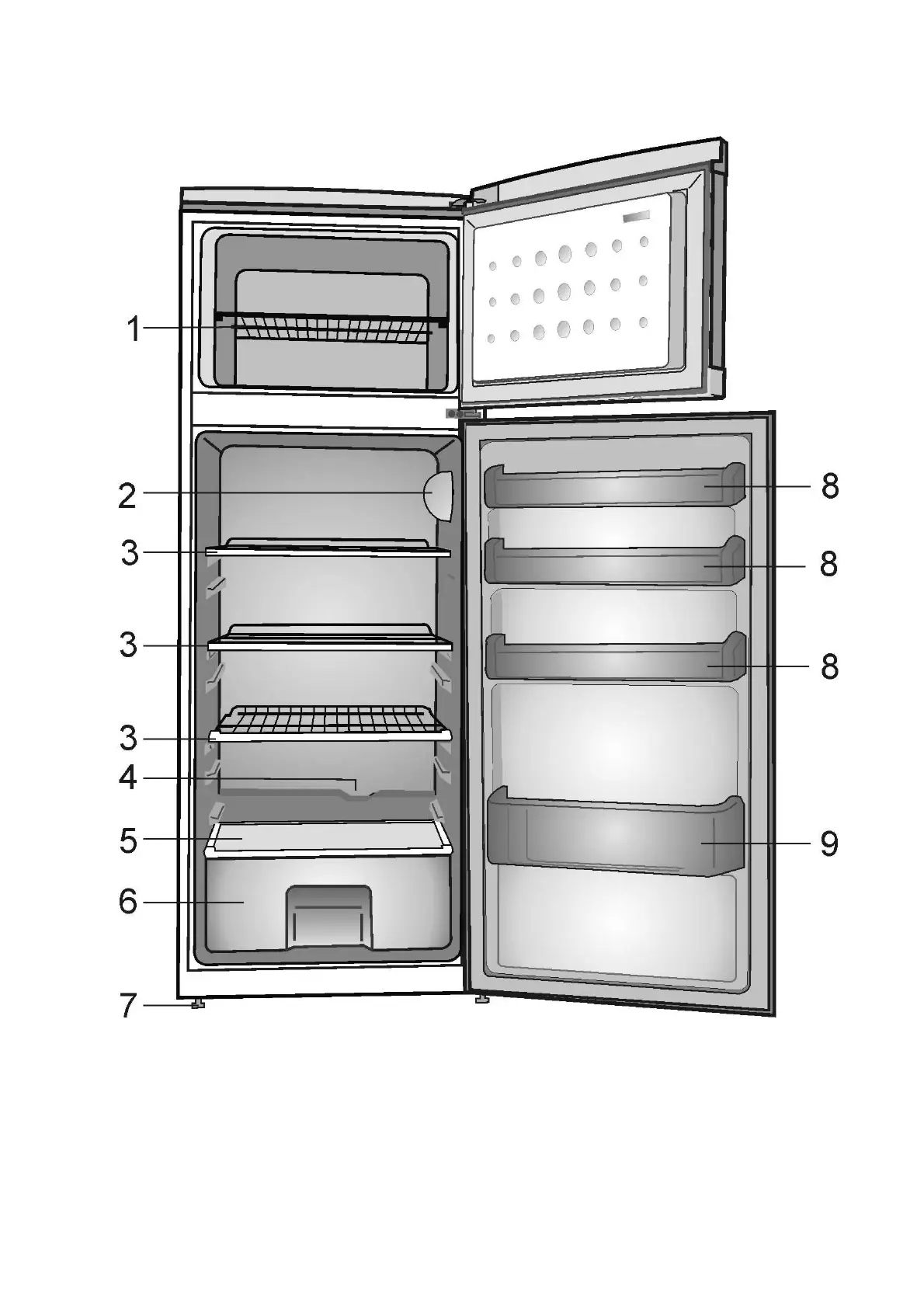 1
2
3
3
3
4
5
6
7
8
8
8
9