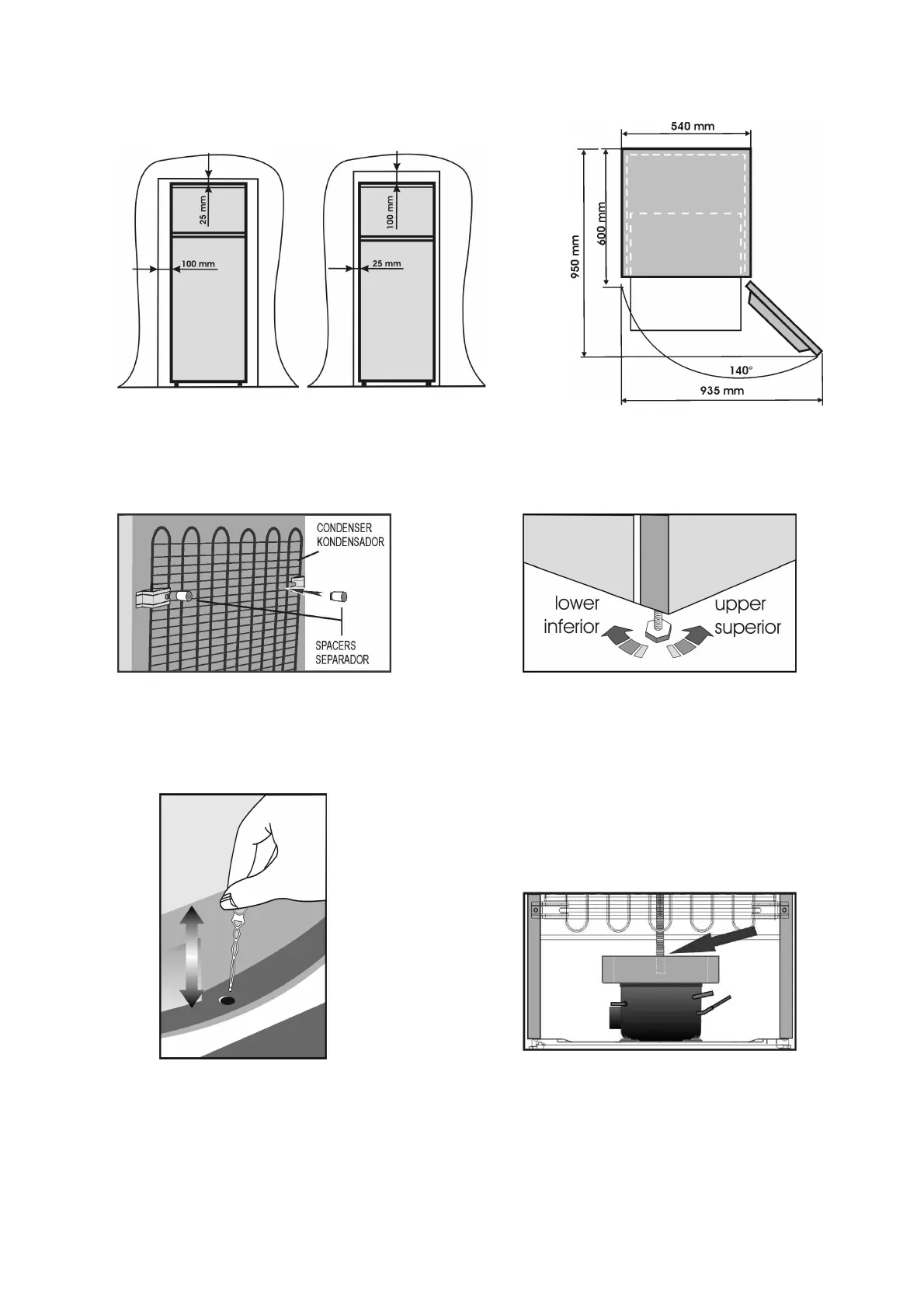 25 mm
100 mm
100 mm
25 mm

540 mm
950 mm
600 mm
140°
935 mm

CONDENSER
KONDENSADOR
SPACERS
SEPARADOR

lower
inferior
upper
superior