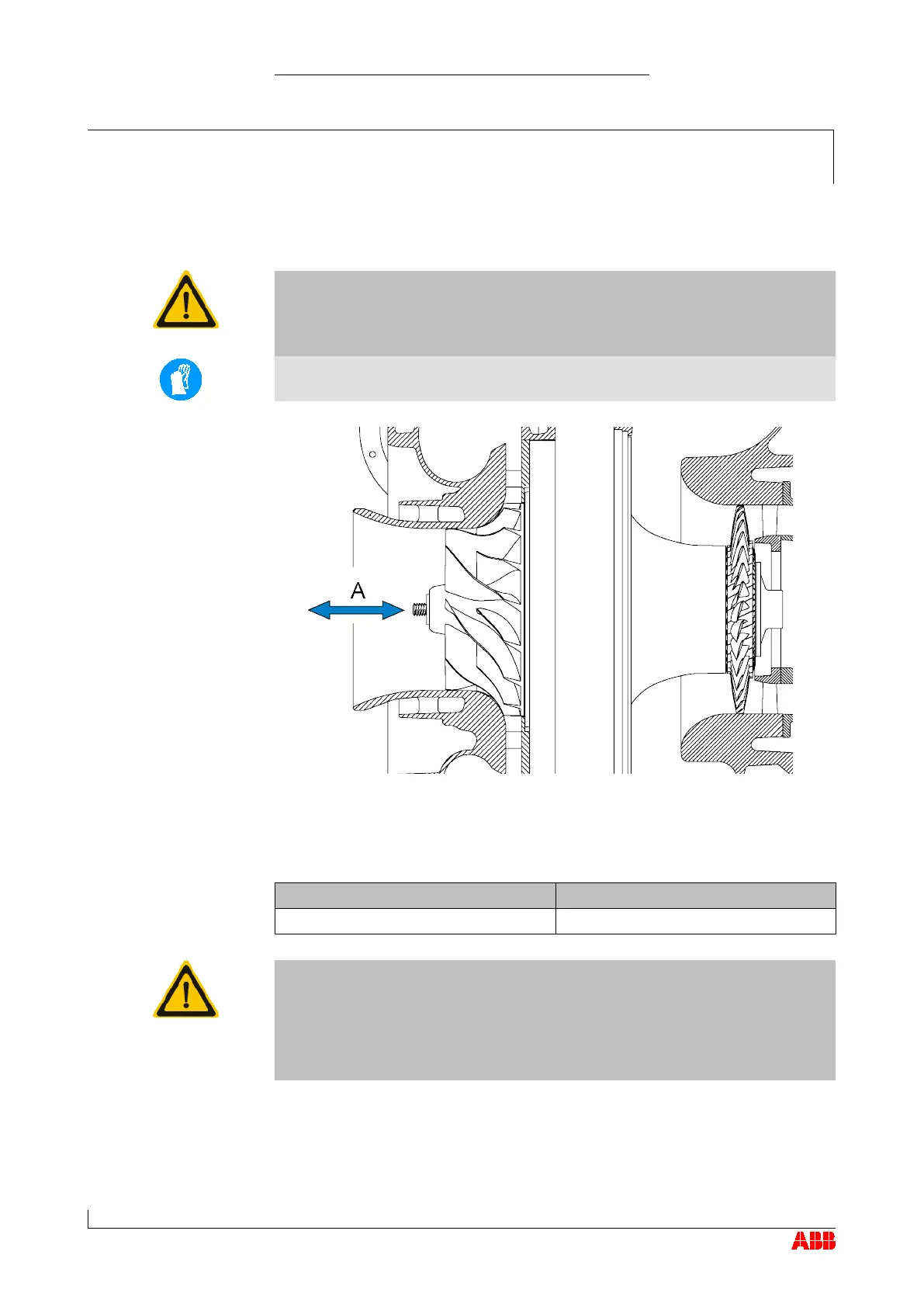 A

ABB