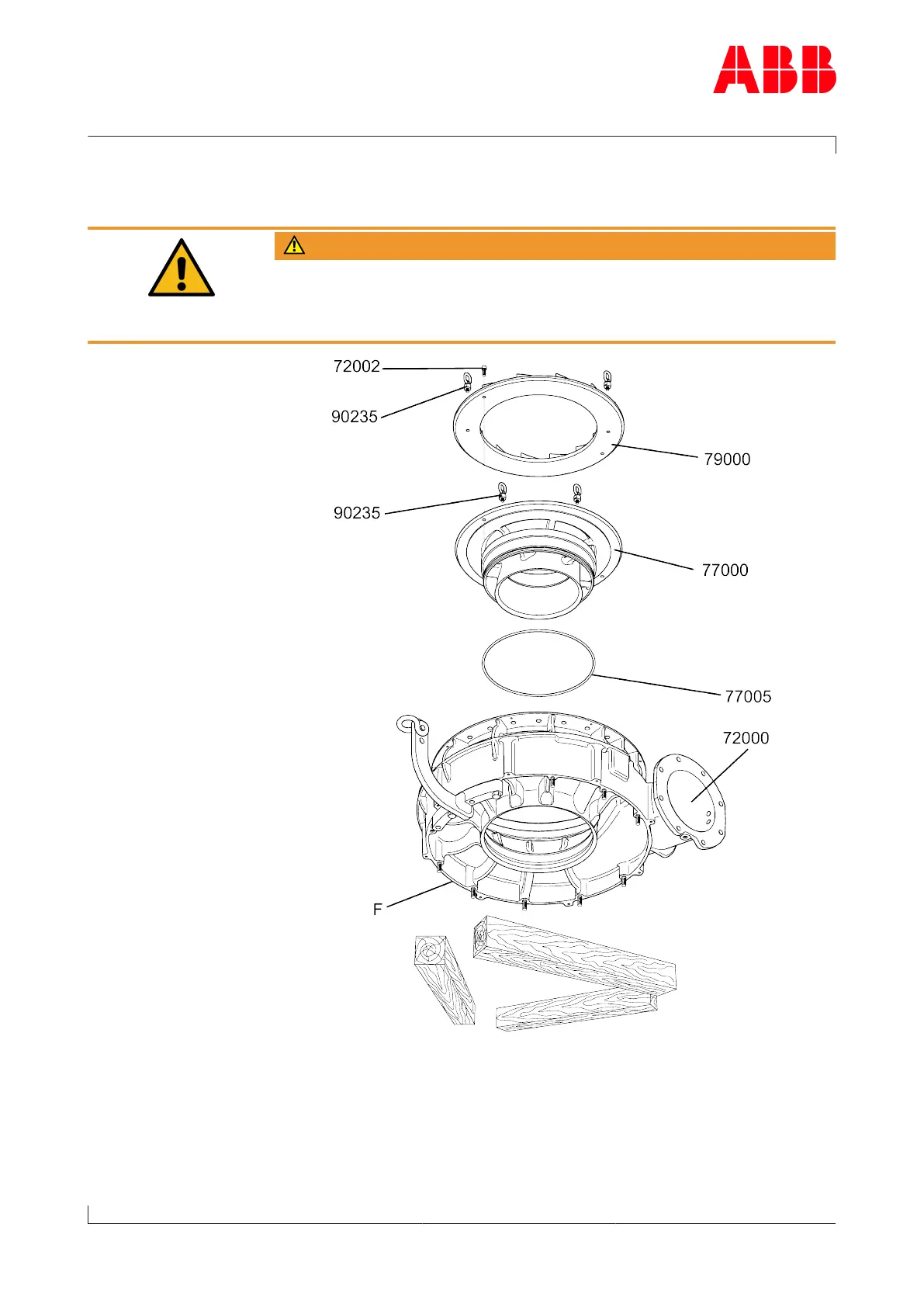 ABB

72002

90235

79000

90235

77000

77005

72000

F