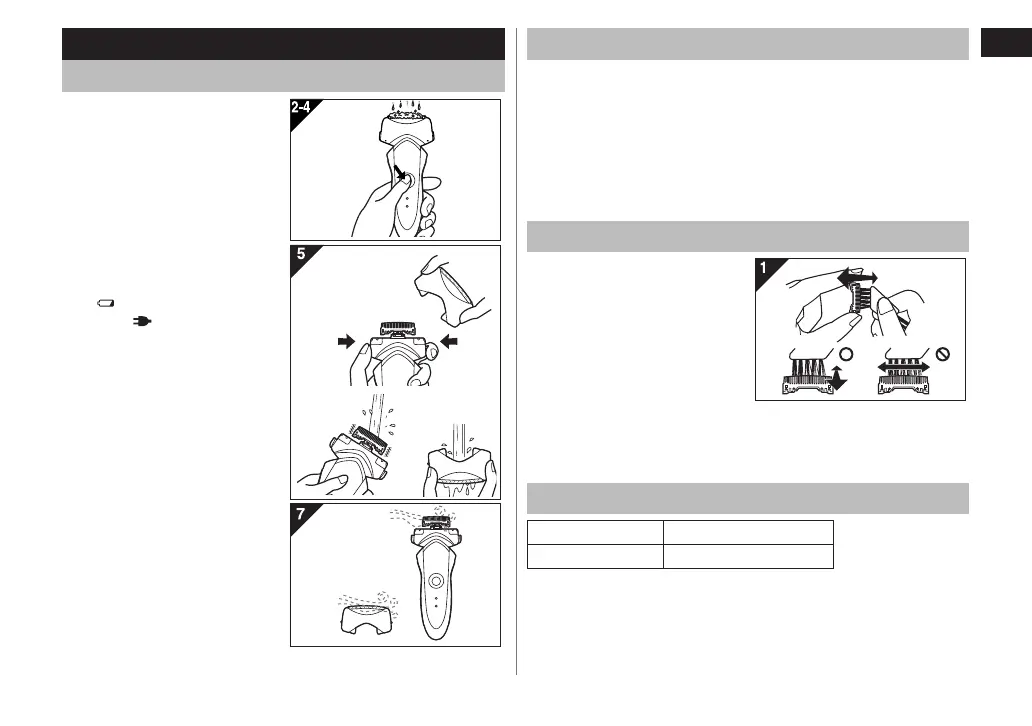 2-4

5

7

1